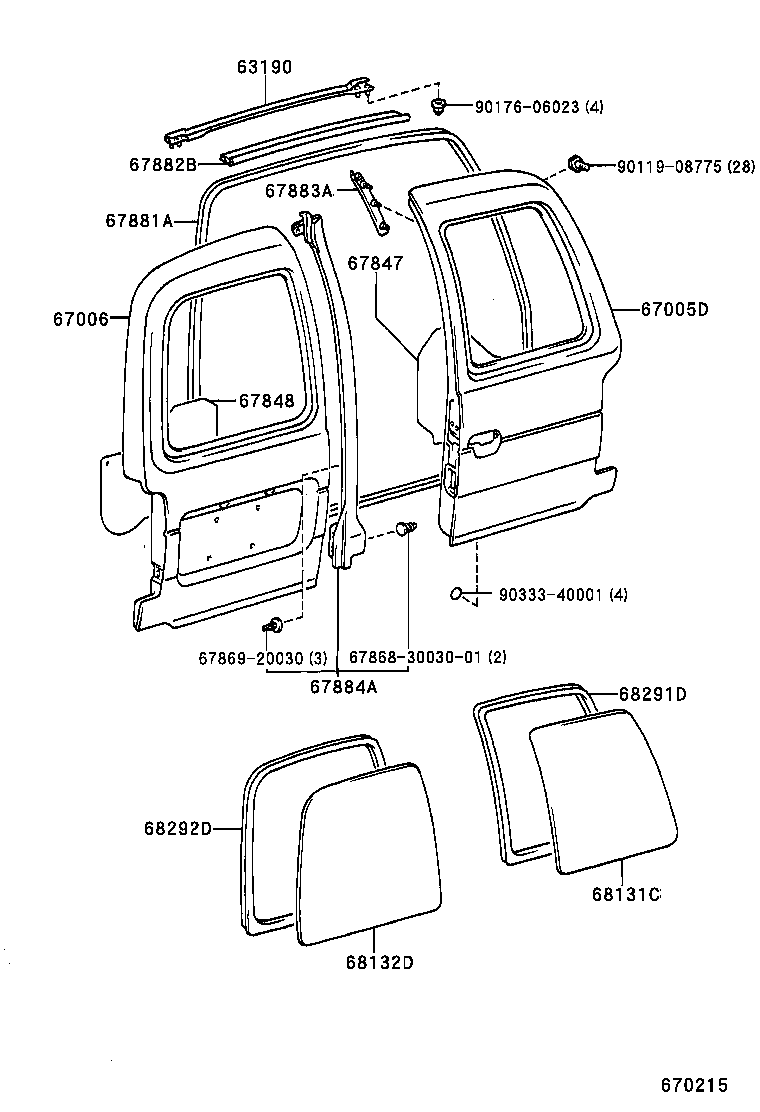 63190
90176-06023 (4)
67882B
90119-08775 (28)
67883A
67881A
67847
67006
67005D
67848
90333-40001 (4)
67869-20030 (3)
67868-30030-01 (2)
67884A
68291D
68292D
68131C
68132D
670215