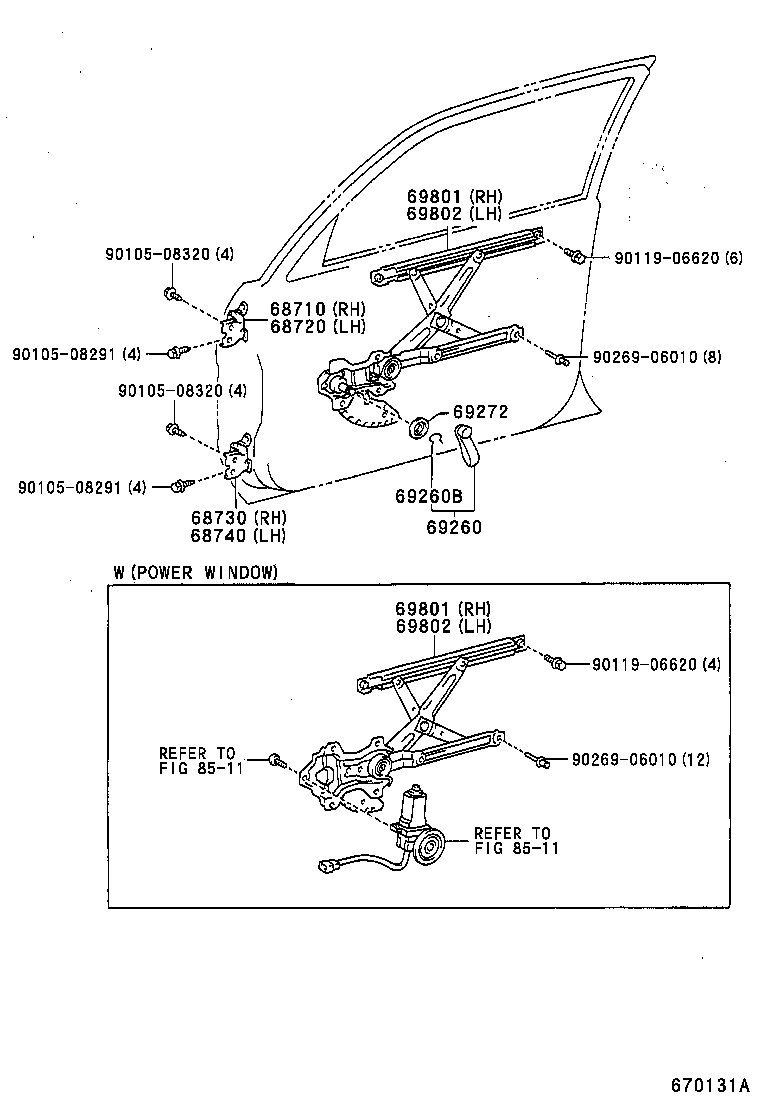 69801 (RH)
69802 (LH)

90105-08320 (4)

90119-06620 (6)

68710 (RH)
68720 (LH)

90105-08291 (4)

90269-06010 (8)

90105-08320 (4)

69272

90105-08291 (4)

69260B

69260

68730 (RH)
68740 (LH)

W (POWER WINDOW)

69801 (RH)
69802 (LH)

90119-06620 (4)

REFER TO
FIG 85-11

90269-06010 (12)

REFER TO
FIG 85-11

670131A