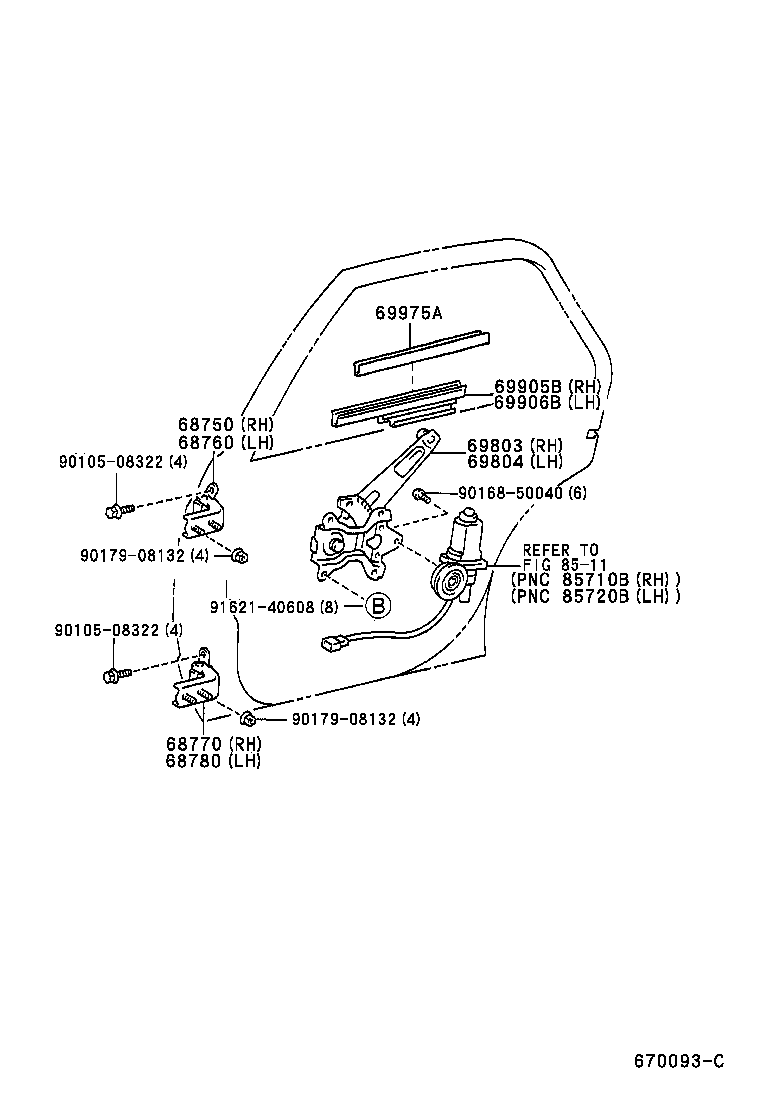 69975A

69905B (RH)
69906B (LH)

68750 (RH)
68760 (LH)

69803 (RH)
69804 (LH)

90105-08322 (4)

90168-50040 (6)

90179-08132 (4)

REFER TO
FIG 85-11
(PNC 85710B (RH))
(PNC 85720B (LH))

91621-40608 (8)

B

90105-08322 (4)

90179-08132 (4)

68770 (RH)
68780 (LH)

670093-C