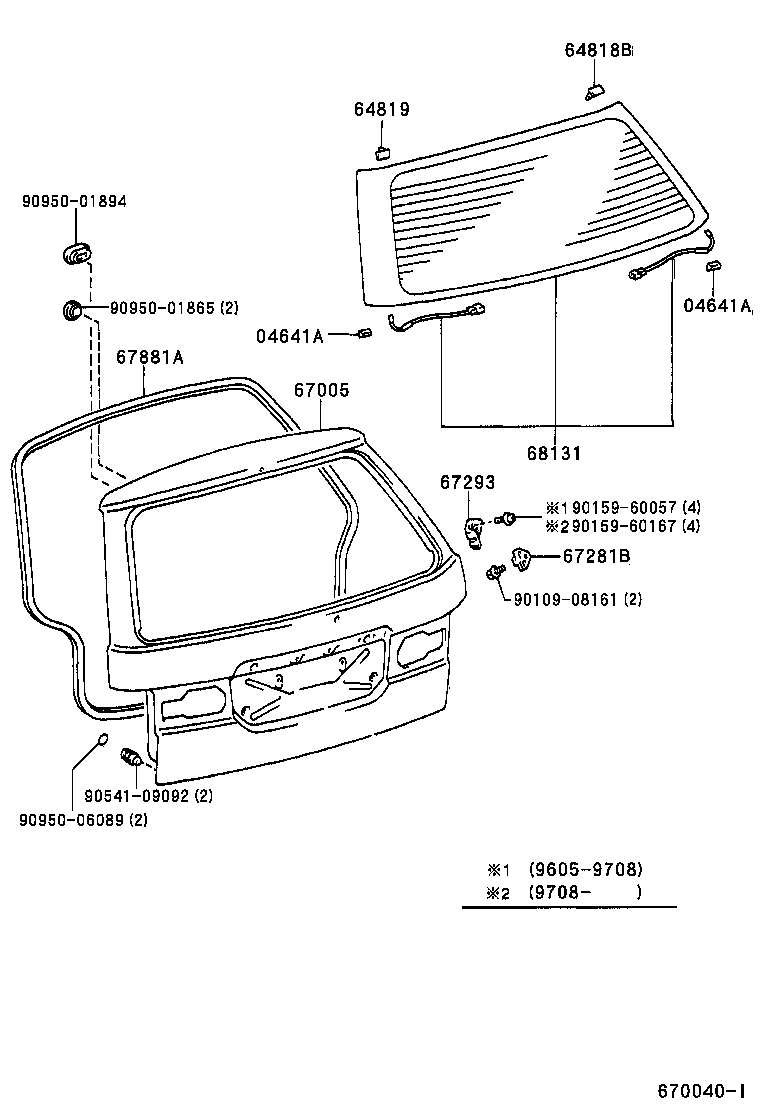 64818B

64819

90950-01894

90950-01865 (2)

04641A

04641A

67881A

67005

68131

67293

※1 90159-60057 (4)
※2 90159-60167 (4)

67281B

90109-08161 (2)

90541-09092 (2)

90950-06089 (2)

※1 (9605-9708)
※2 (9708- )

670040-I