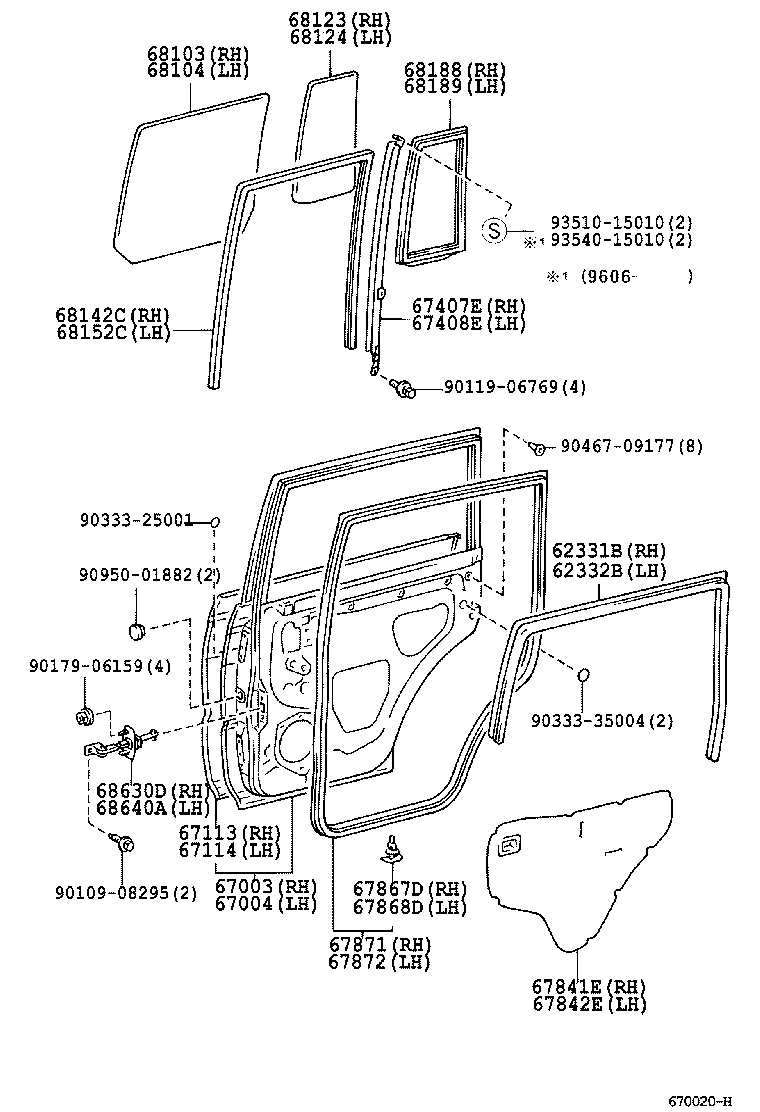 68123(RH)
68124(LH)

68103(RH)
68104(LH)

68188(RH)
68189(LH)

S 93510-15010(2)
※1 93540-15010(2)

※1 (9606- )

68142C(RH)
68152C(LH)

67407E(RH)
67408E(LH)

90119-06769(4)

90467-09177(8)

90333-25001

90950-01882(2)

62331B(RH)
62332B(LH)

90179-06159(4)

90333-35004(2)

68630D(RH)
68640A(LH)

67113(RH)
67114(LH)

90109-08295(2)

67003(RH)
67004(LH)

67867D(RH)
67868D(LH)

67871(RH)
67872(LH)

67841E(RH)
67842E(LH)

670020-H