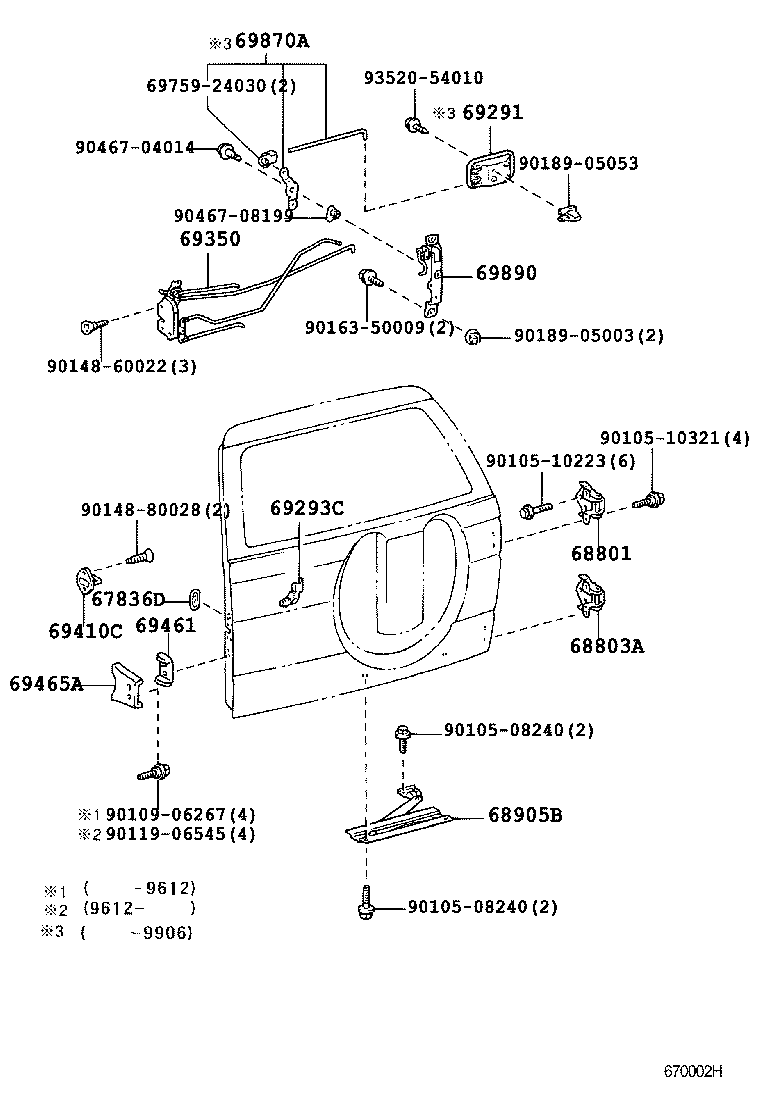 ※3 69870A
69759-24030(2)
93520-54010
※3 69291
90467-04014
90189-05053
90467-08199
69350
69890
90163-50009(2)
90189-05003(2)
90148-60022(3)
90105-10321(4)
90105-10223(6)
90148-80028(2)
69293C
68801
67836D
69410C
69461
68803A
69465A
90105-08240(2)
※1 90109-06267(4)
※2 90119-06545(4)
68905B
※1 ( -9612)
※2 (9612- )
※3 ( -9906)
90105-08240(2)
670002H