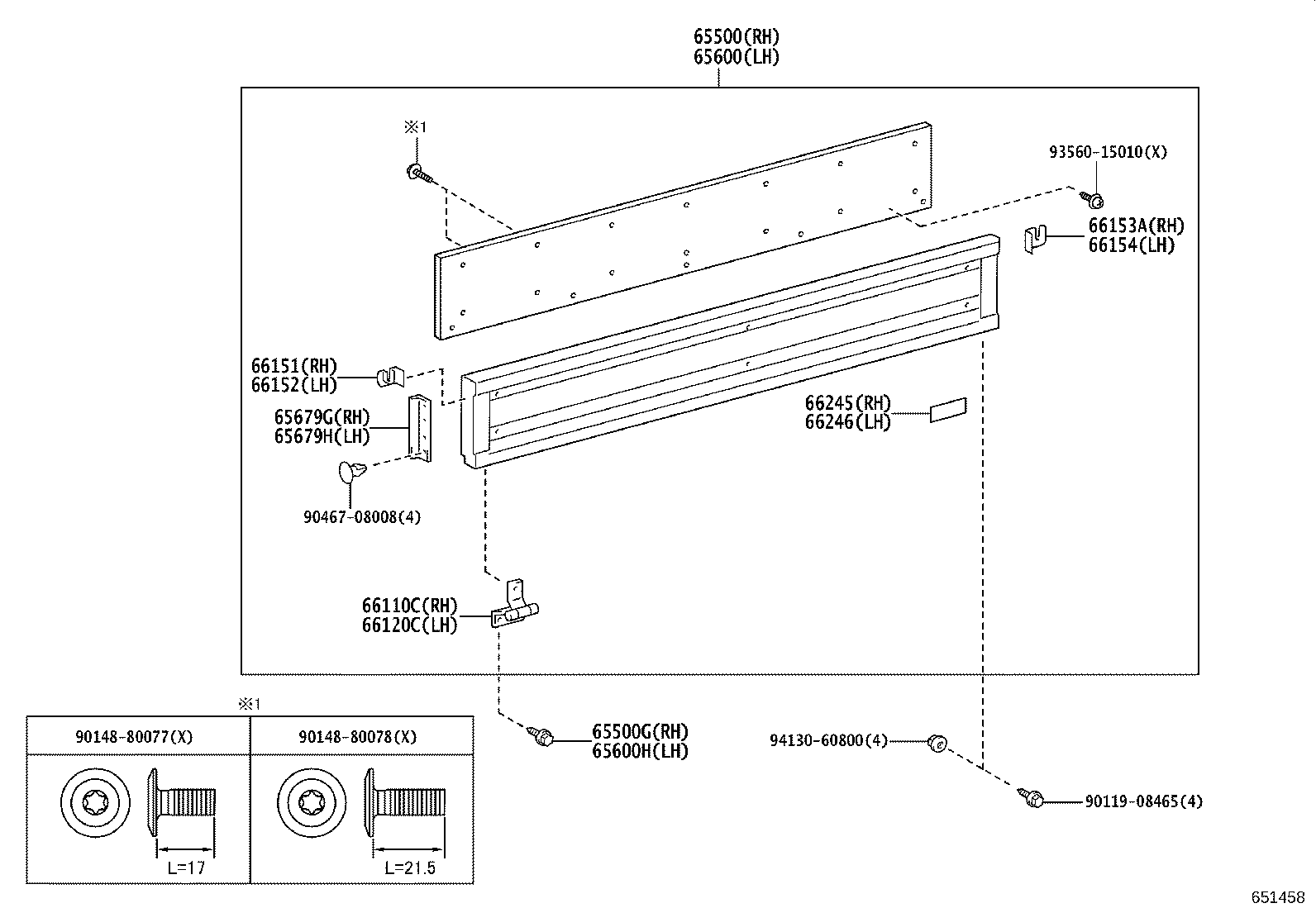 65500(RH)
65600(LH)

※1

93560-15010(X)

66153A(RH)
66154(LH)

66151(RH)
66152(LH)

65679G(RH)
65679H(LH)

66245(RH)
66246(LH)

90467-08008(4)

66110C(RH)
66120C(LH)

※1

| 90148-80077(X) | 90148-80078(X) |
|---|---|
| L=17 | L=21.5 |

65500G(RH)
65600H(LH)

94130-60800(4)

90119-08465(4)

651458