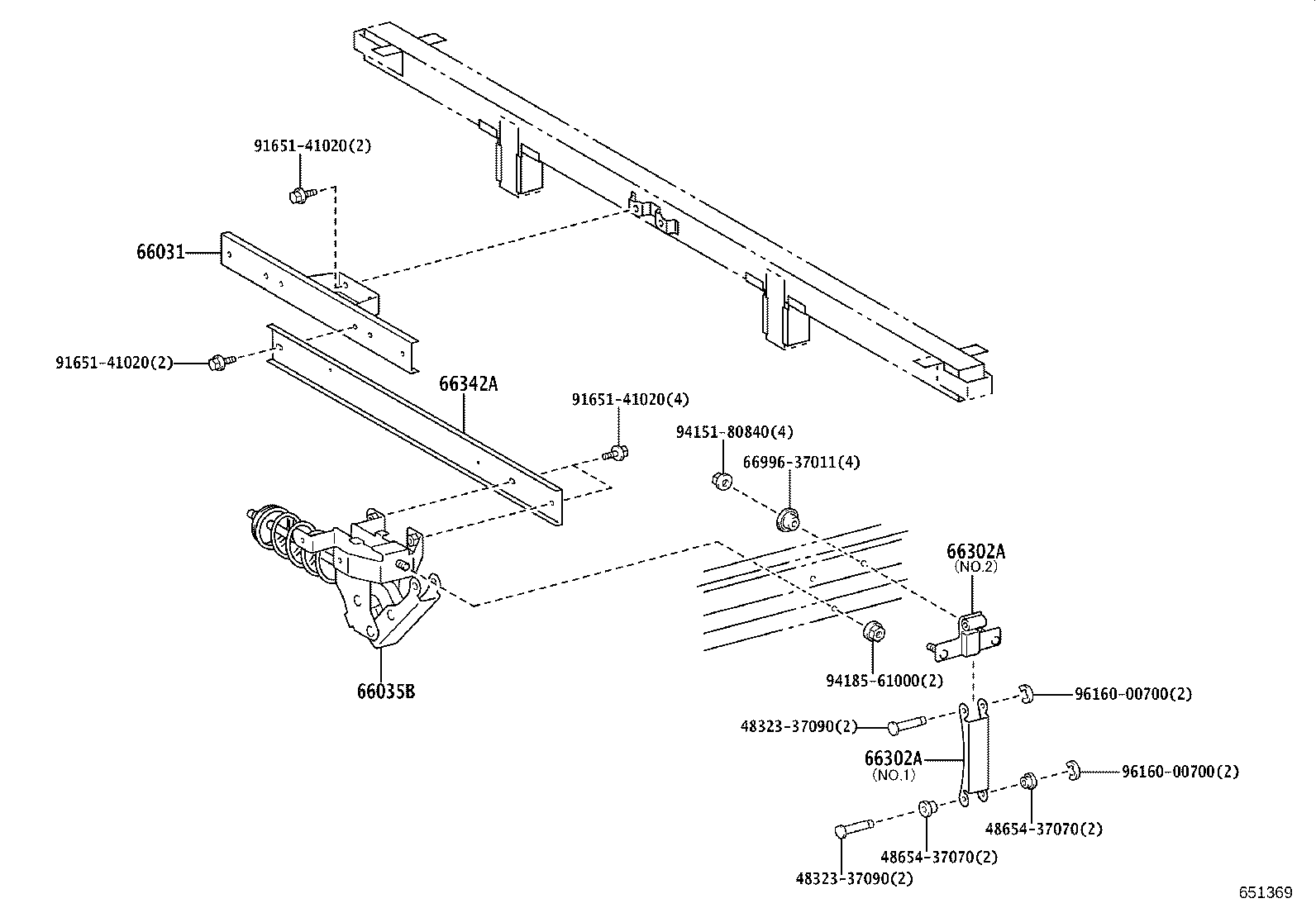 91651-41020(2)

66031

91651-41020(2)

66342A

91651-41020(4)

94151-80840(4)

66996-37011(4)

66302A
(NO.2)

66035B

94185-61000(2)

96160-00700(2)

48323-37090(2)

66302A
(NO.1)

96160-00700(2)

48654-37070(2)

48654-37070(2)

48323-37090(2)

651369