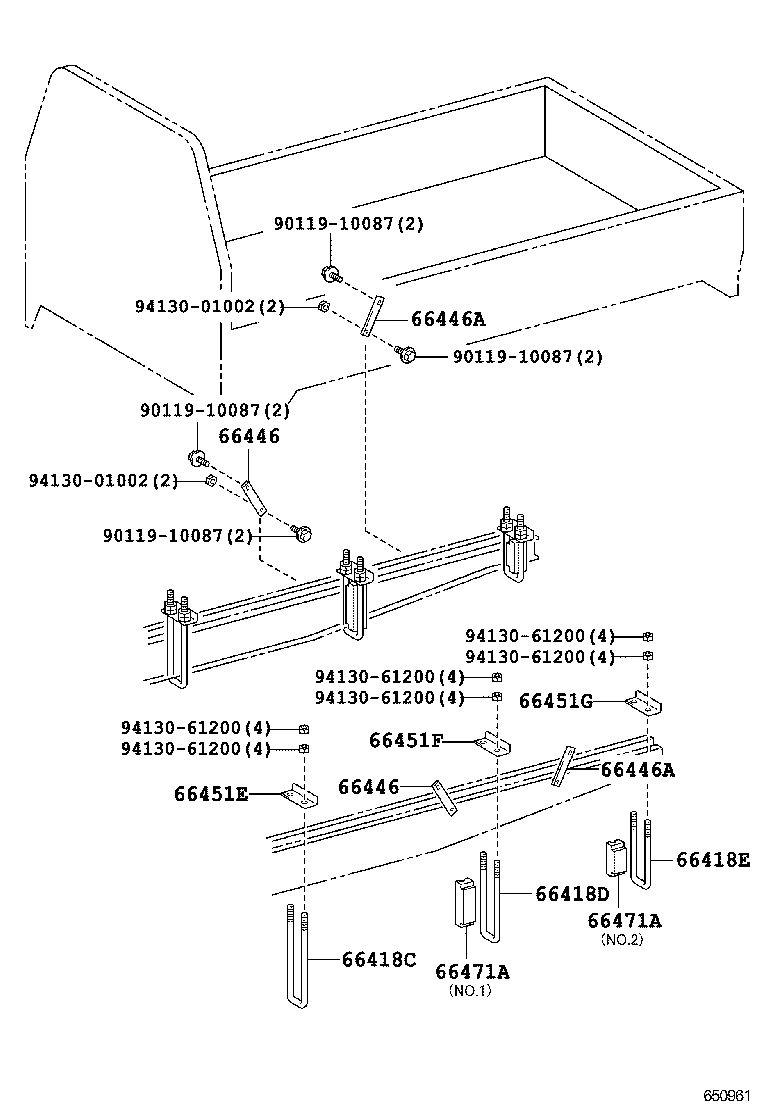 90119-10087(2)
94130-01002(2)
66446A
90119-10087(2)
90119-10087(2)
66446
94130-01002(2)
90119-10087(2)
94130-61200(4)
94130-61200(4)
94130-61200(4)
94130-61200(4)
66451G
94130-61200(4)
94130-61200(4)
66451F
66446
66446A
66451E
66418E
66418D
66471A
(NO.2)
66418C
66471A
(NO.1)
650961