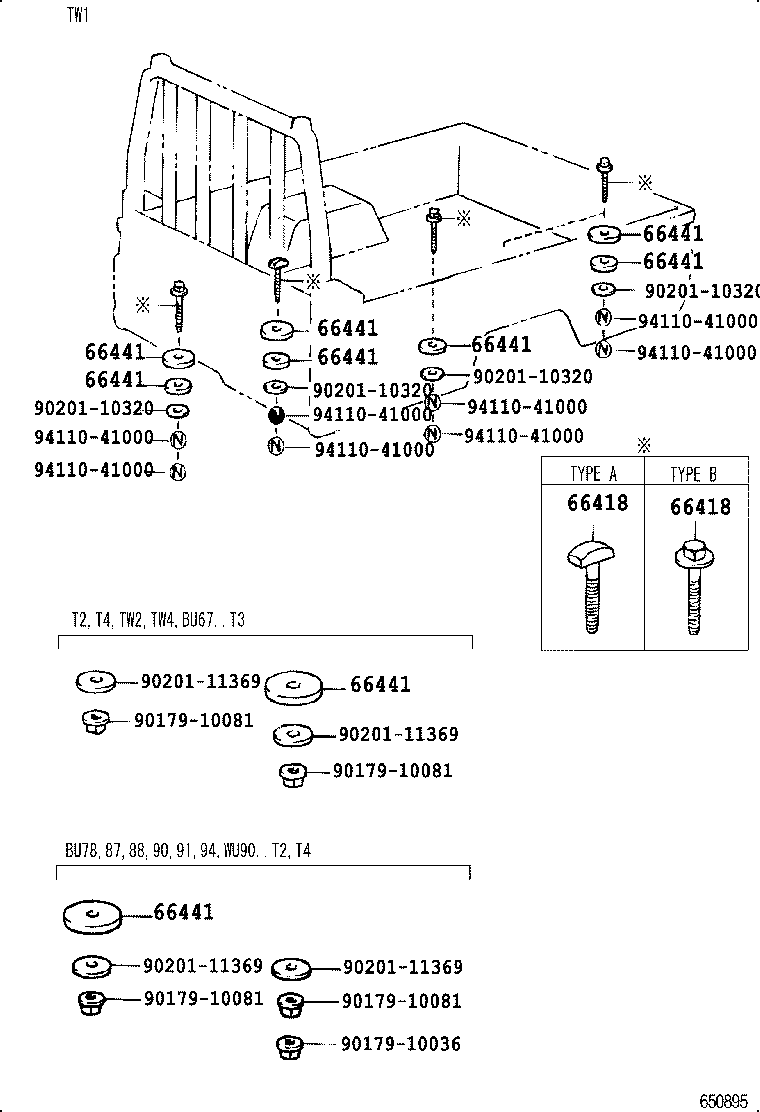 TW1

※

※

※

※

66441
66441
90201-10320
94110-41000
94110-41000

66441
66441
90201-10320
94110-41000
94110-41000

66441
90201-10320
94110-41000
94110-41000

66441
66441
90201-10320
94110-41000
94110-41000

※

| TYPE A | TYPE B |
|---|---|
| 66418 | 66418 |

T2, T4, TW2, TW4, BU67. . T3

90201-11369
90179-10081
66441
90201-11369
90179-10081

BU78, 87, 88, 90, 91, 94, WU90. . T2, T4

66441
90201-11369
90179-10081
90201-11369
90179-10081
90179-10036

650895