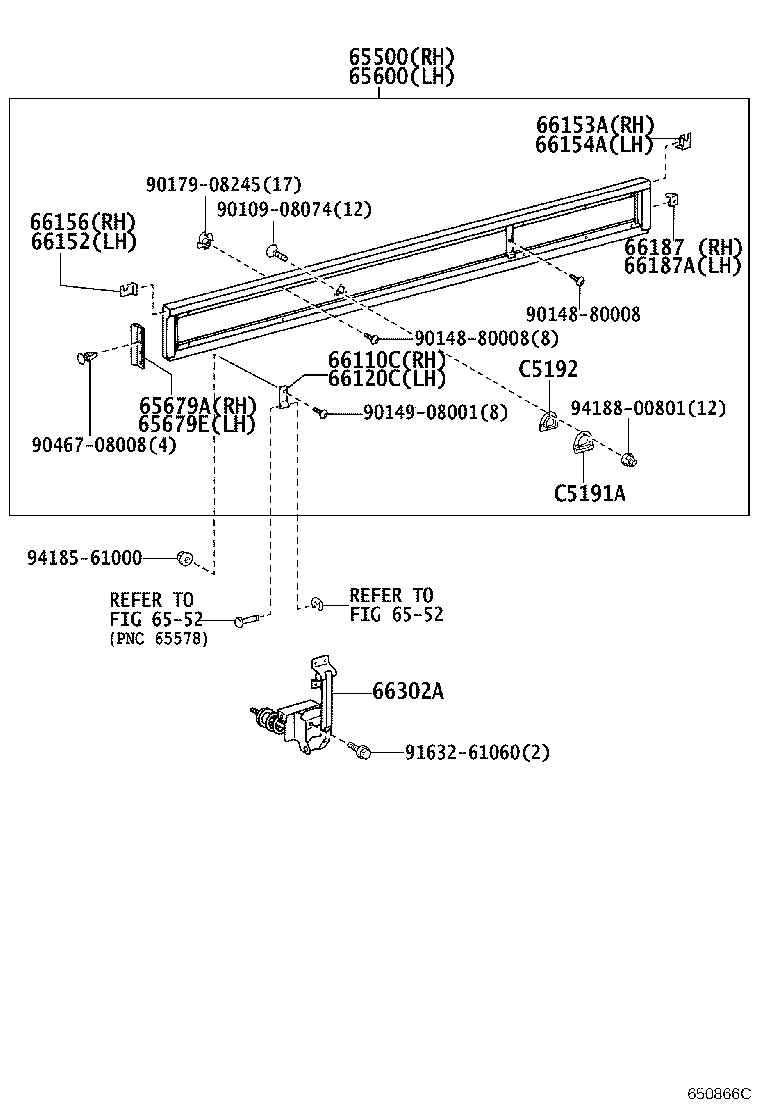 65500(RH)
65600(LH)

66153A(RH)
66154A(LH)

90179-08245(17)
90109-08074(12)

66156(RH)
66152(LH)

66187 (RH)
66187A(LH)

90148-80008

90148-80008(8)

66110C(RH)
66120C(LH)

C5192

65679A(RH)
65679E(LH)

90149-08001(8)

94188-00801(12)

90467-08008(4)

C5191A

94185-61000

REFER TO
FIG 65-52
(PNC 65578)

REFER TO
FIG 65-52

66302A

91632-61060(2)

650866C