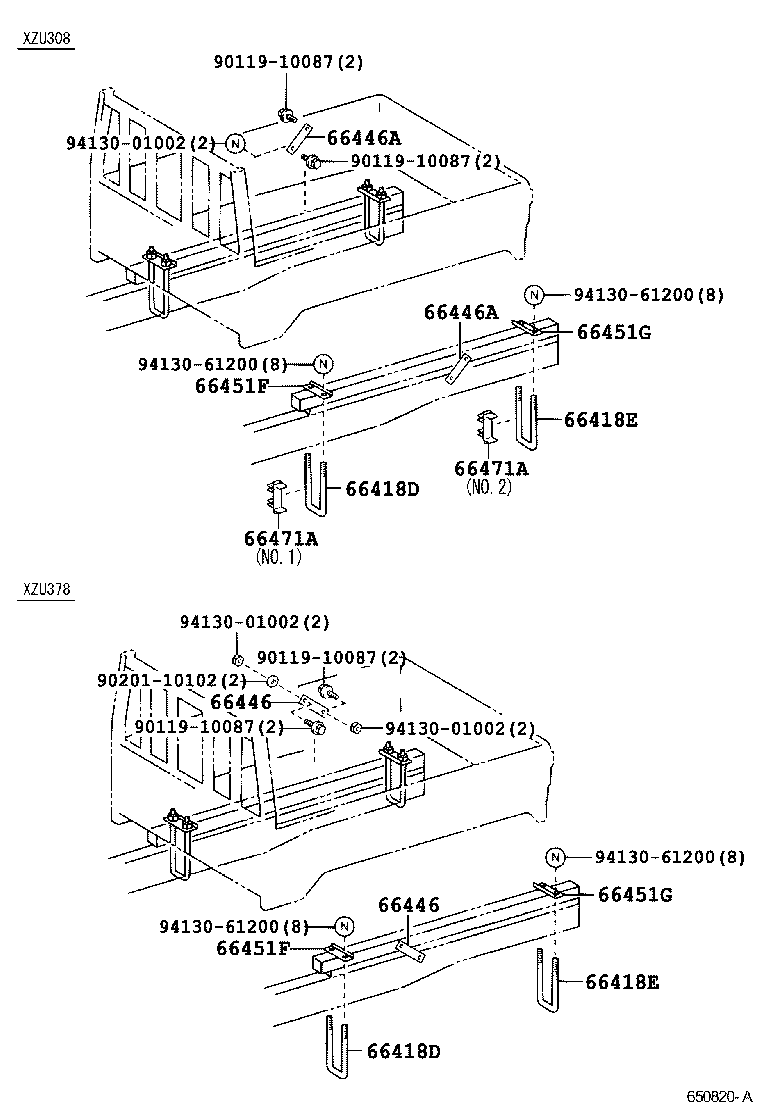 XZU308

90119-10087(2)

94130-01002(2) N

66446A

90119-10087(2)

N 94130-61200(8)

66446A

66451G

94130-61200(8) N

66451F

66418E

66471A
(NO. 2)

66418D

66471A
(NO. 1)

XZU378

94130-01002(2)

90119-10087(2)

90201-10102(2)

66446

90119-10087(2)

94130-01002(2)

N 94130-61200(8)

66451G

94130-61200(8) N

66446

66451F

66418E

66418D

650820-A