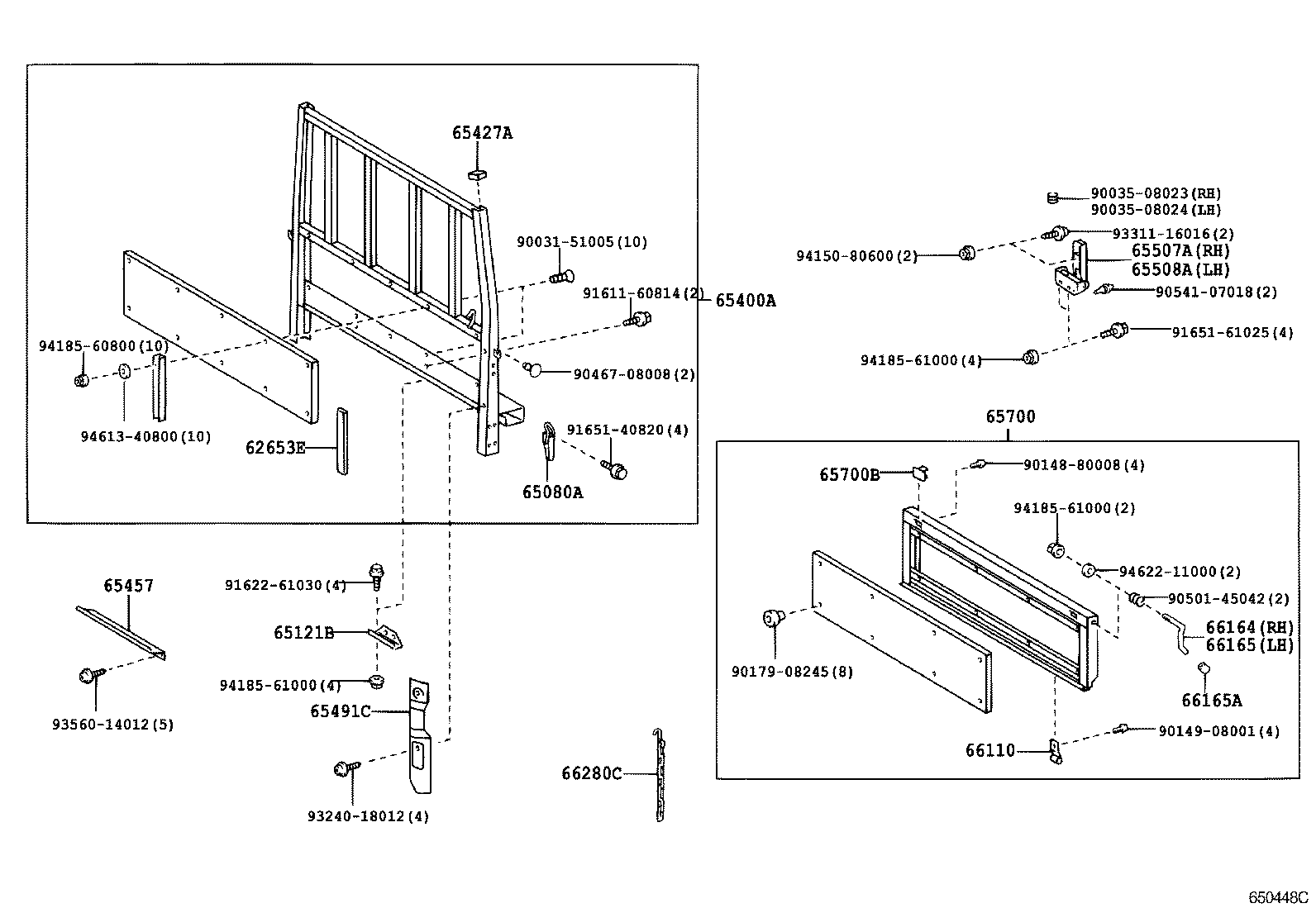 65427A

90031-51005(10)

91611-60814(2)

65400A

94185-60800(10)

90467-08008(2)

94613-40800(10)

62653E

91651-40820(4)

65080A

90035-08023(RH)
90035-08024(LH)

93311-16016(2)

94150-80600(2)

65507A(RH)
65508A(LH)

90541-07018(2)

91651-61025(4)

94185-61000(4)

65700

65700B

90148-80008(4)

94185-61000(2)

94622-11000(2)

90501-45042(2)

66164(RH)
66165(LH)

90179-08245(8)

66165A

90149-08001(4)

66110

65457

91622-61030(4)

65121B

94185-61000(4)

65491C

93560-14012(5)

93240-18012(4)

66280C

650448C