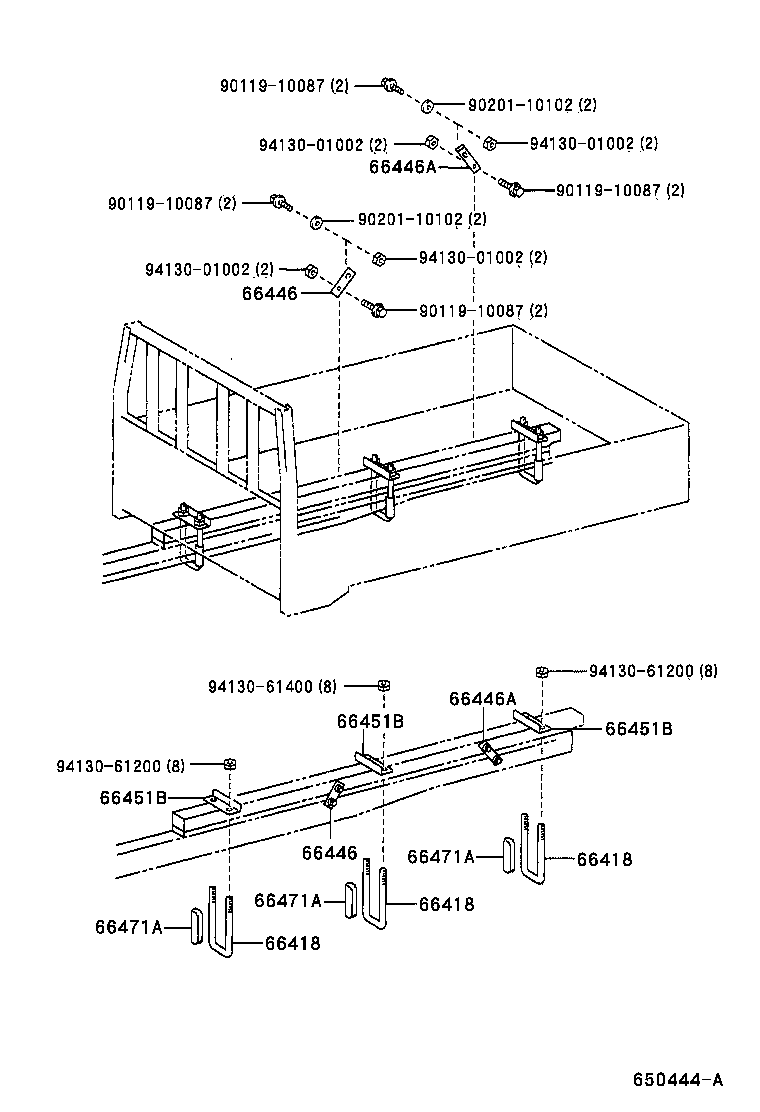 90119-10087 (2)
90201-10102 (2)
94130-01002 (2)
94130-01002 (2)
66446A
90119-10087 (2)
90119-10087 (2)
90201-10102 (2)
94130-01002 (2)
94130-01002 (2)
66446
90119-10087 (2)

94130-61200 (8)
94130-61400 (8)
66446A
66451B
66451B
94130-61200 (8)
66451B
66446
66471A
66418
66471A
66418
66471A
66418

650444-A