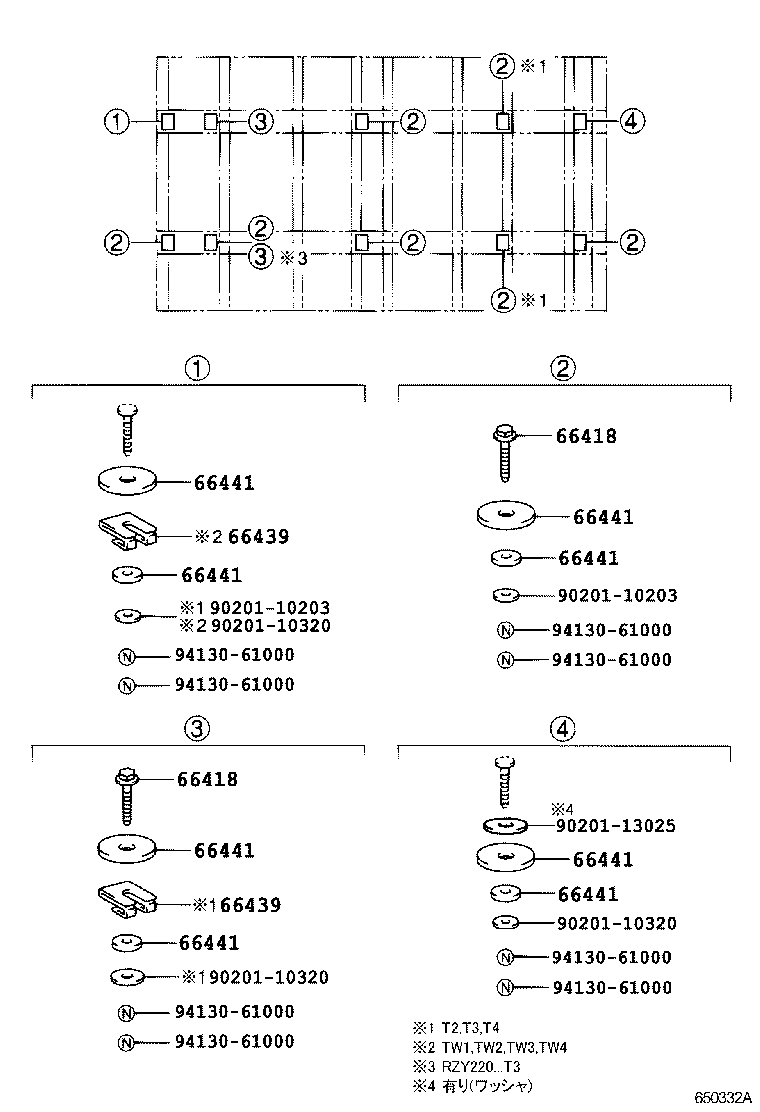 ② ※1
①
③
②
④
②
②
③ ※3
②
②
② ※1

①
66441
※2 66439
66441
※1 90201-10203
※2 90201-10320
Ⓝ 94130-61000
Ⓝ 94130-61000

②
66418
66441
66441
90201-10203
Ⓝ 94130-61000
Ⓝ 94130-61000

③
66418
66441
※1 66439
66441
※1 90201-10320
Ⓝ 94130-61000
Ⓝ 94130-61000

④
※4
90201-13025
66441
66441
90201-10320
Ⓝ 94130-61000
Ⓝ 94130-61000

※1 T2,T3,T4
※2 TW1,TW2,TW3,TW4
※3 RZY220...T3
※4 有り(ワッシャ)

650332A