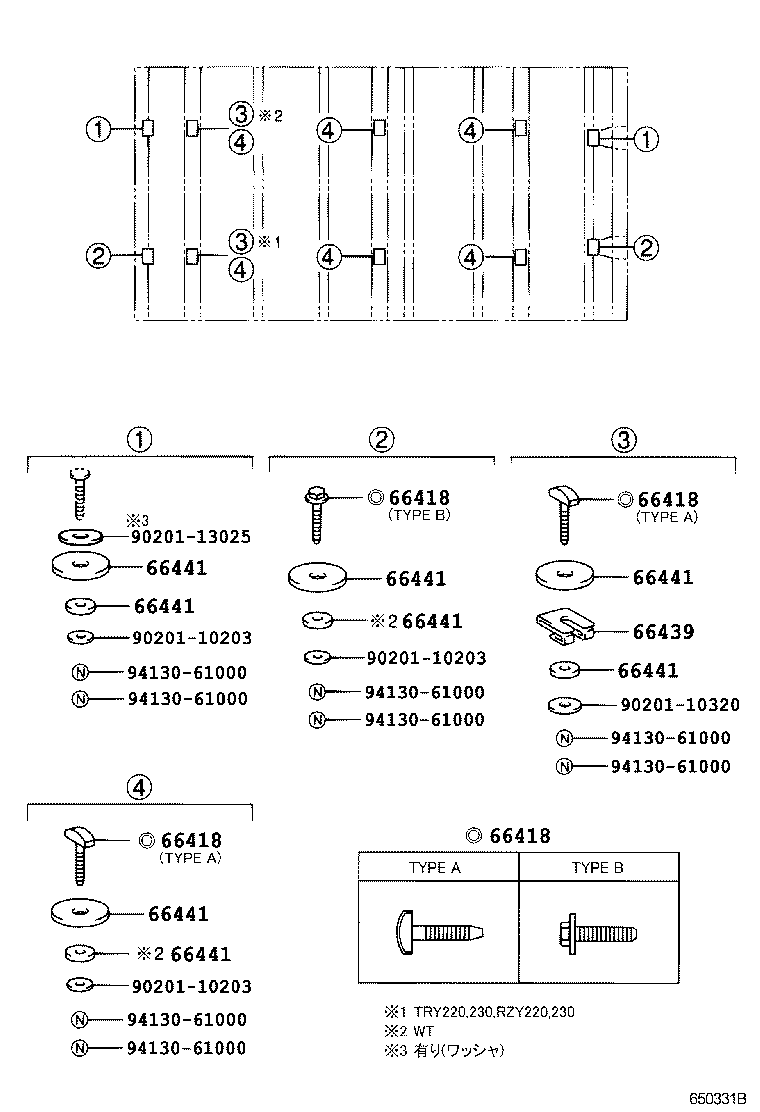 ① ③ ※2 ④ ④ ④ ①
② ③ ※1 ④ ④ ④ ②

①
※3
90201-13025
66441
66441
90201-10203
Ⓝ 94130-61000
Ⓝ 94130-61000

②
◎ 66418
(TYPE B)
66441
※2 66441
90201-10203
Ⓝ 94130-61000
Ⓝ 94130-61000

③
◎ 66418
(TYPE A)
66441
66439
66441
90201-10320
Ⓝ 94130-61000
Ⓝ 94130-61000

④
◎ 66418
(TYPE A)
66441
※2 66441
90201-10203
Ⓝ 94130-61000
Ⓝ 94130-61000

◎ 66418

| TYPE A | TYPE B |
|---|---|
| | |

※1 TRY220,230,RZY220,230
※2 WT
※3 有り(ワッシャ)

650331B