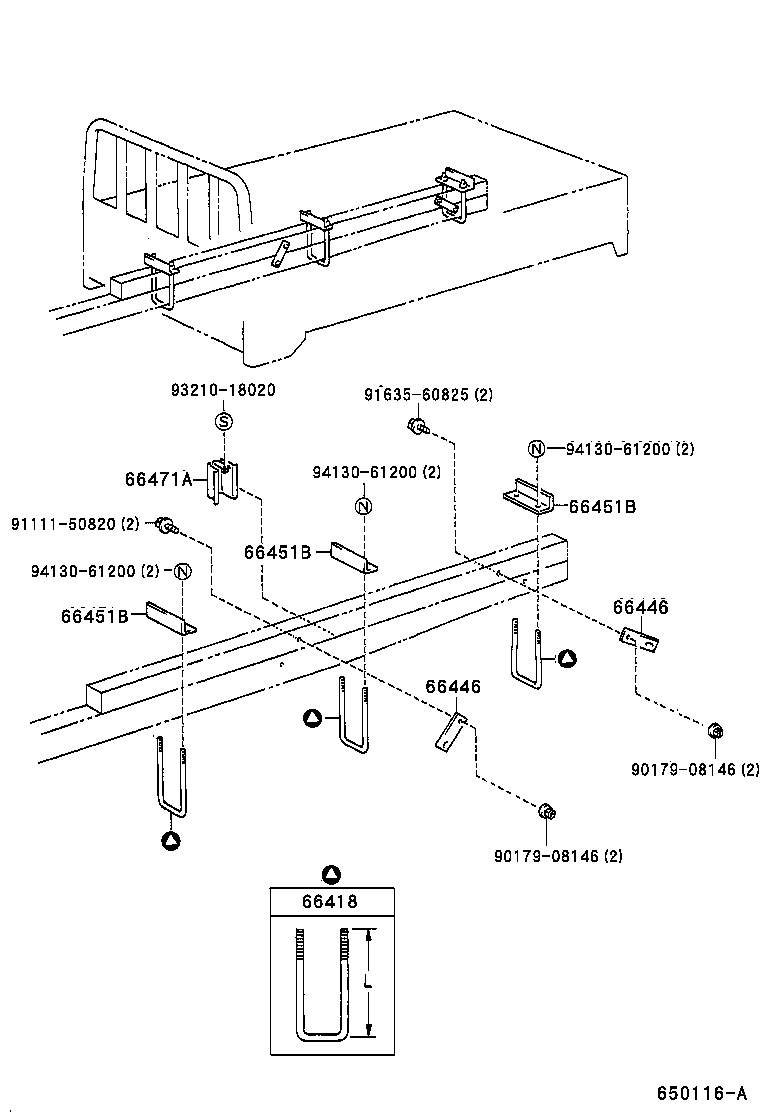 93210-18020
S
91635-60825 (2)
N
94130-61200 (2)
66471A
94130-61200 (2)
N
66451B
91111-50820 (2)
66451B
94130-61200 (2)
N
66451B
66446
66446
90179-08146 (2)
90179-08146 (2)
66418
L
650116-A