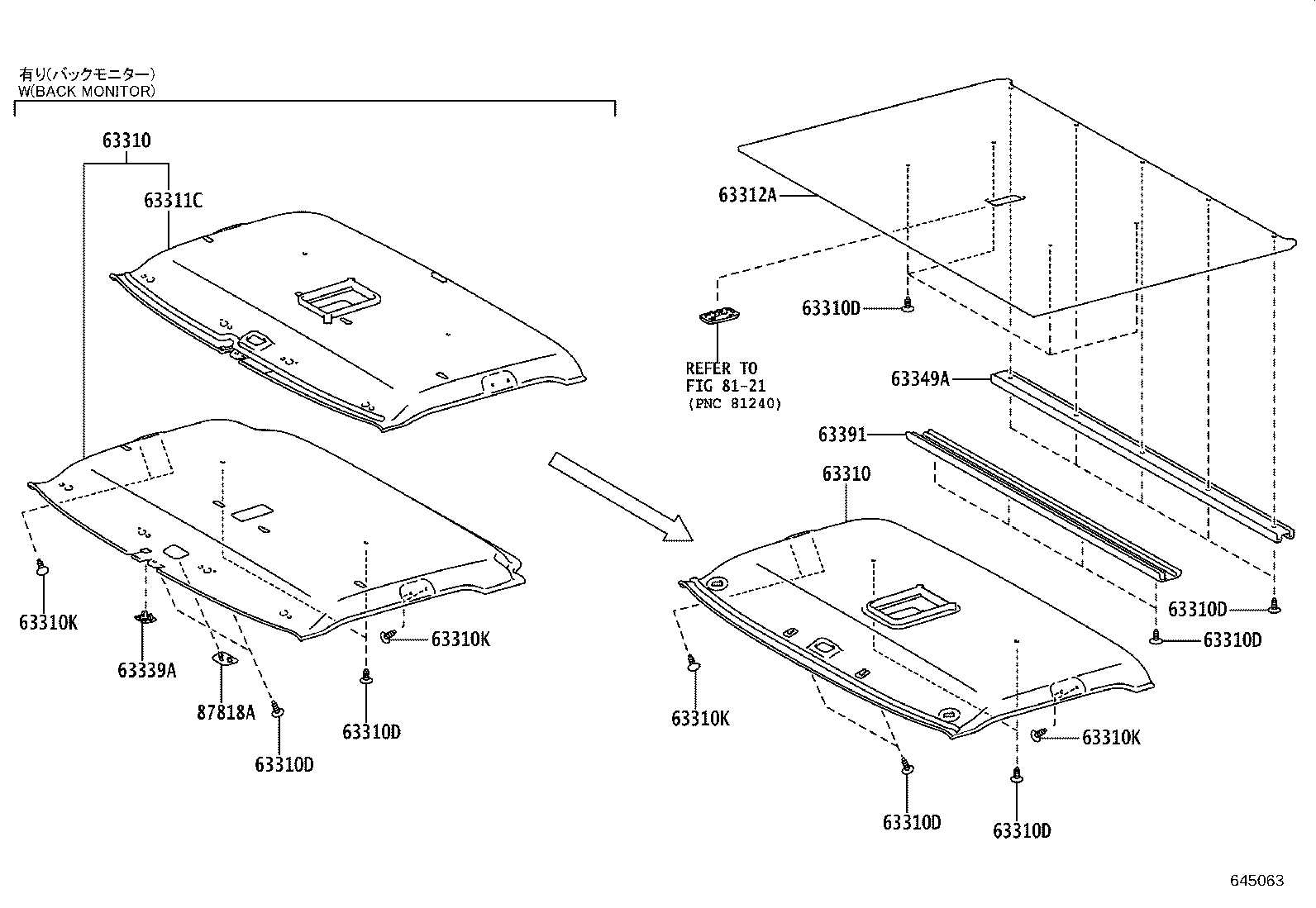 有り(バックモニター)
W(BACK MONITOR)

63310
63311C
63310K
63339A
87818A
63310D
63310D
63310K

63312A
63310D
REFER TO
FIG 81-21
(PNC 81240)
63349A
63391
63310
63310D
63310D
63310K
63310K
63310D
63310D

645063