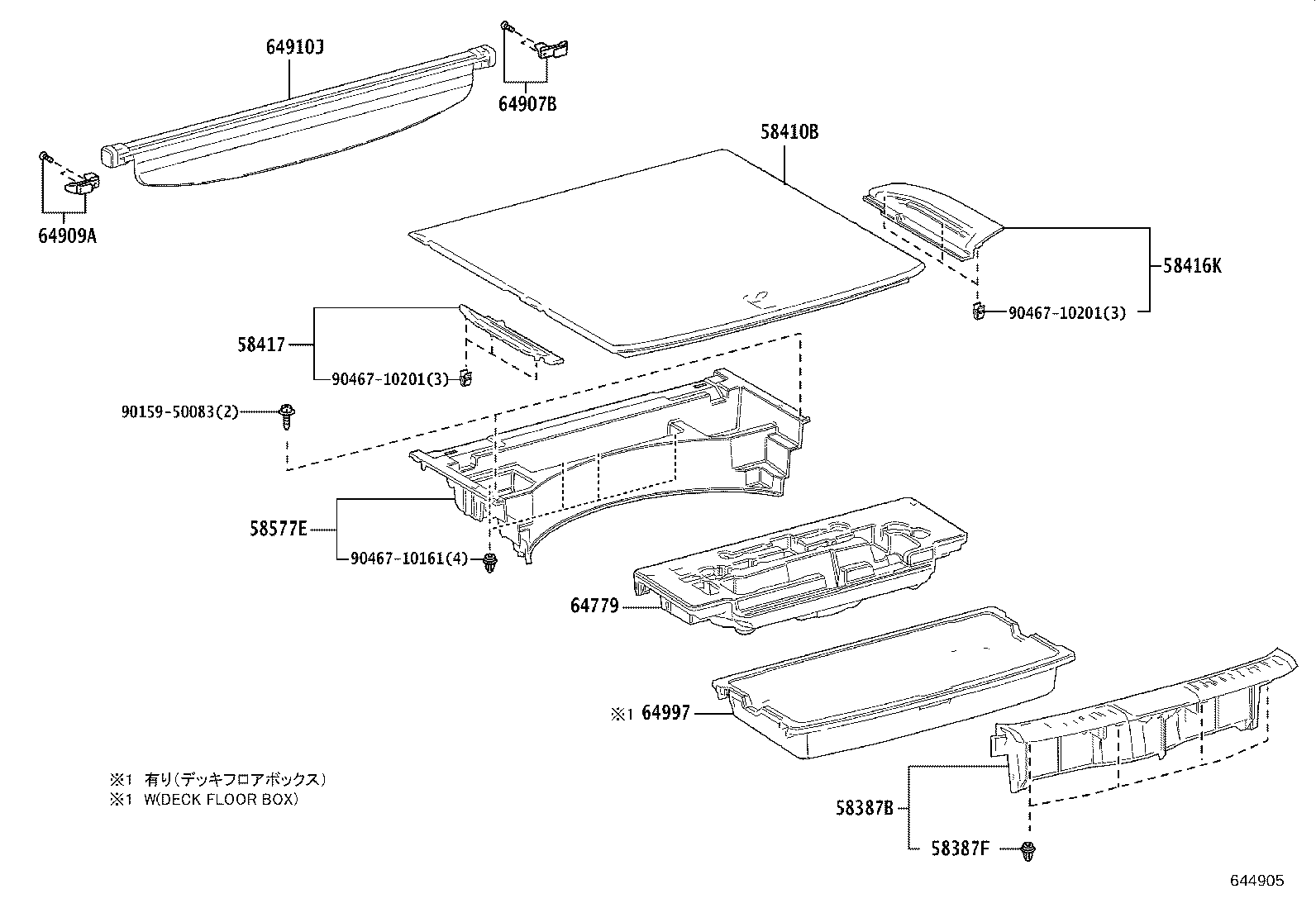 64910J

64907B

64909A

58410B

58416K

90467-10201(3)

58417

90467-10201(3)

90159-50083(2)

58577E

90467-10161(4)

64779

※1 64997

58387B

58387F

※1 有り(デッキフロアボックス)
※1 W(DECK FLOOR BOX)

644905