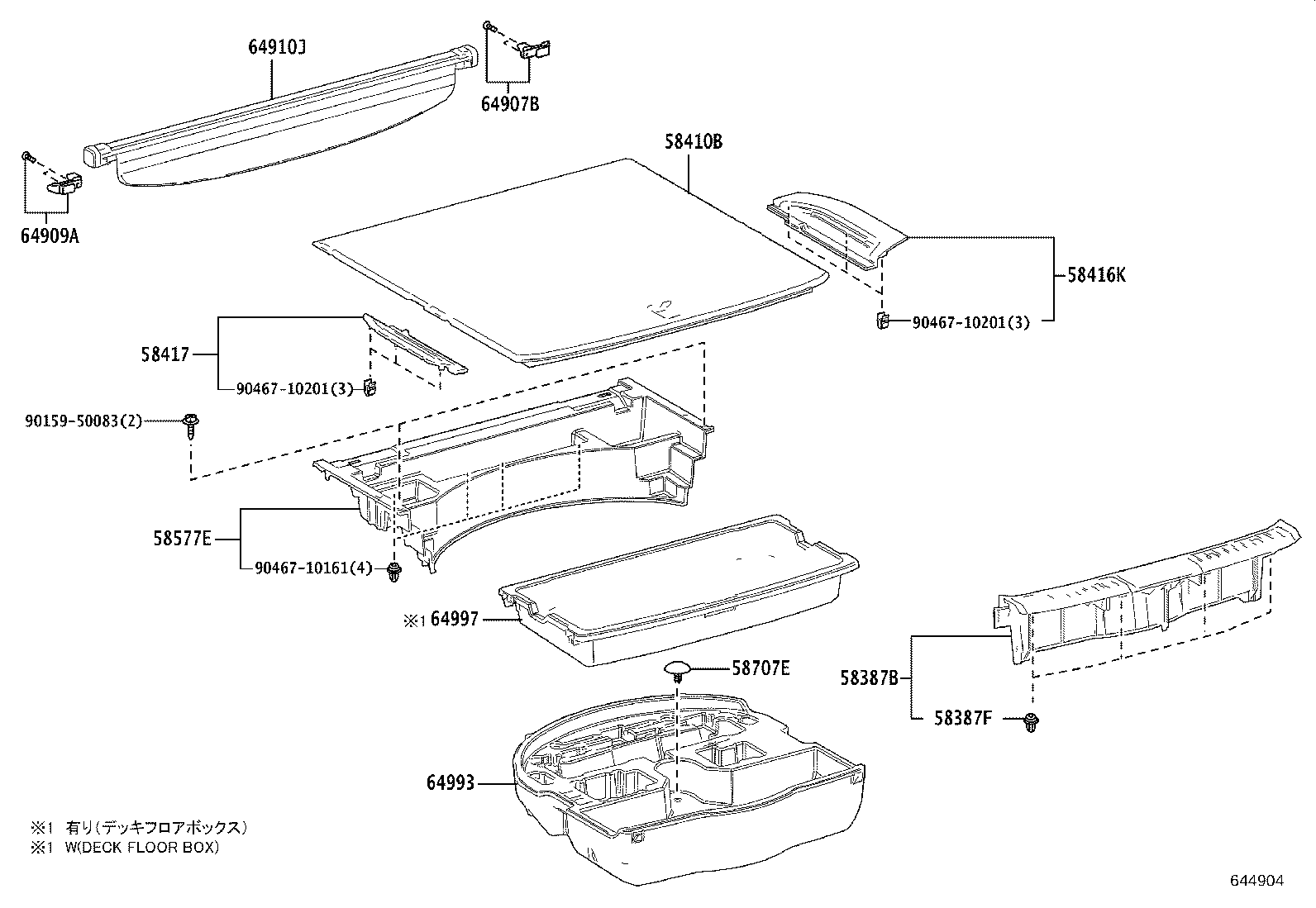 64910J
64907B
64909A
58410B
58416K
90467-10201(3)
58417
90467-10201(3)
90159-50083(2)
58577E
90467-10161(4)
※1 64997
58707E
58387B
58387F
64993
※1 有り(デッキフロアボックス)
※1 W(DECK FLOOR BOX)
644904