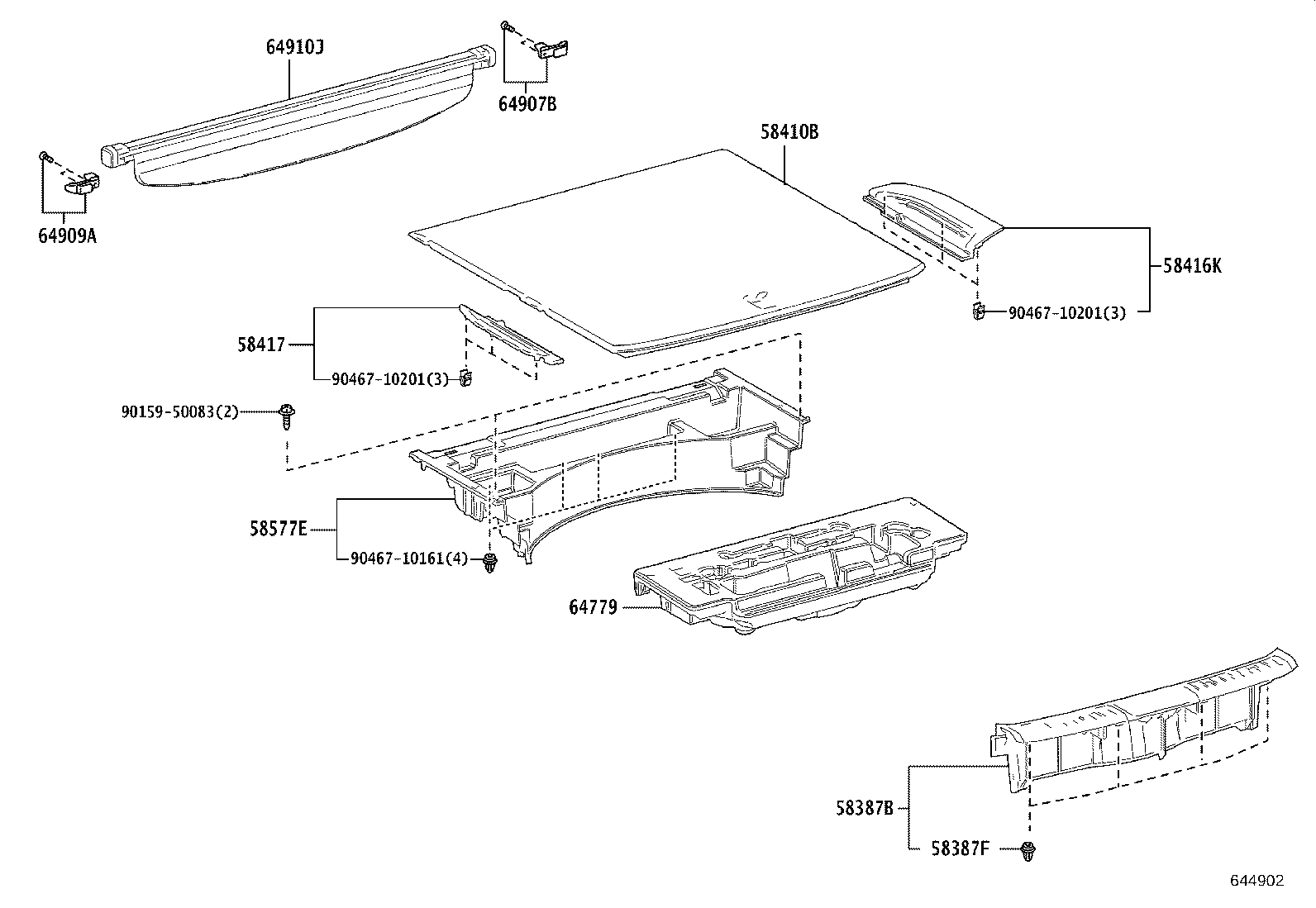 64910J

64907B

64909A

58410B

58416K

90467-10201(3)

58417

90467-10201(3)

90159-50083(2)

58577E

90467-10161(4)

64779

58387B

58387F

644902