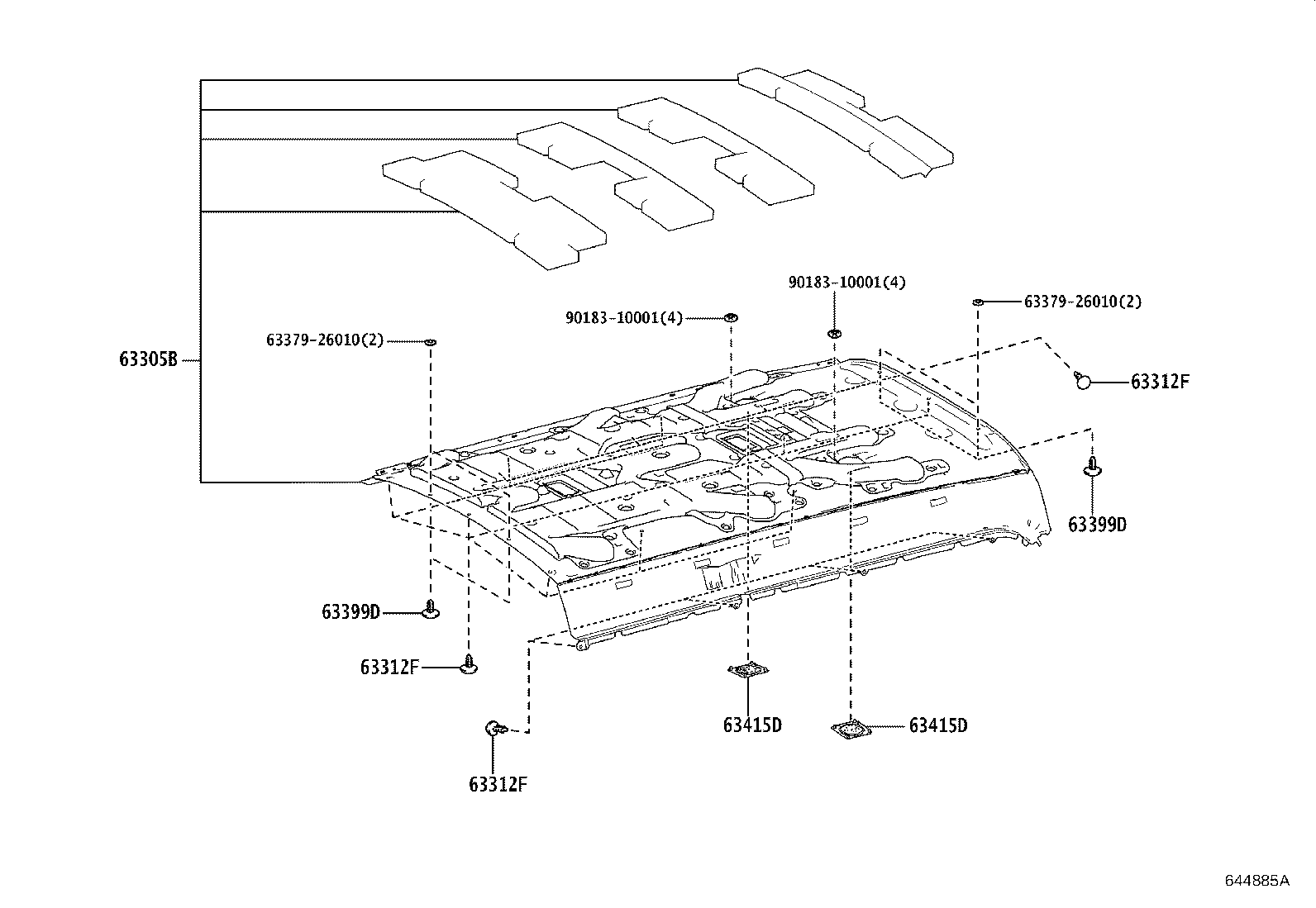 90183-10001(4)

63379-26010(2)

90183-10001(4)

63379-26010(2)

63305B

63312F

63399D

63399D

63312F

63415D

63415D

63312F

644885A