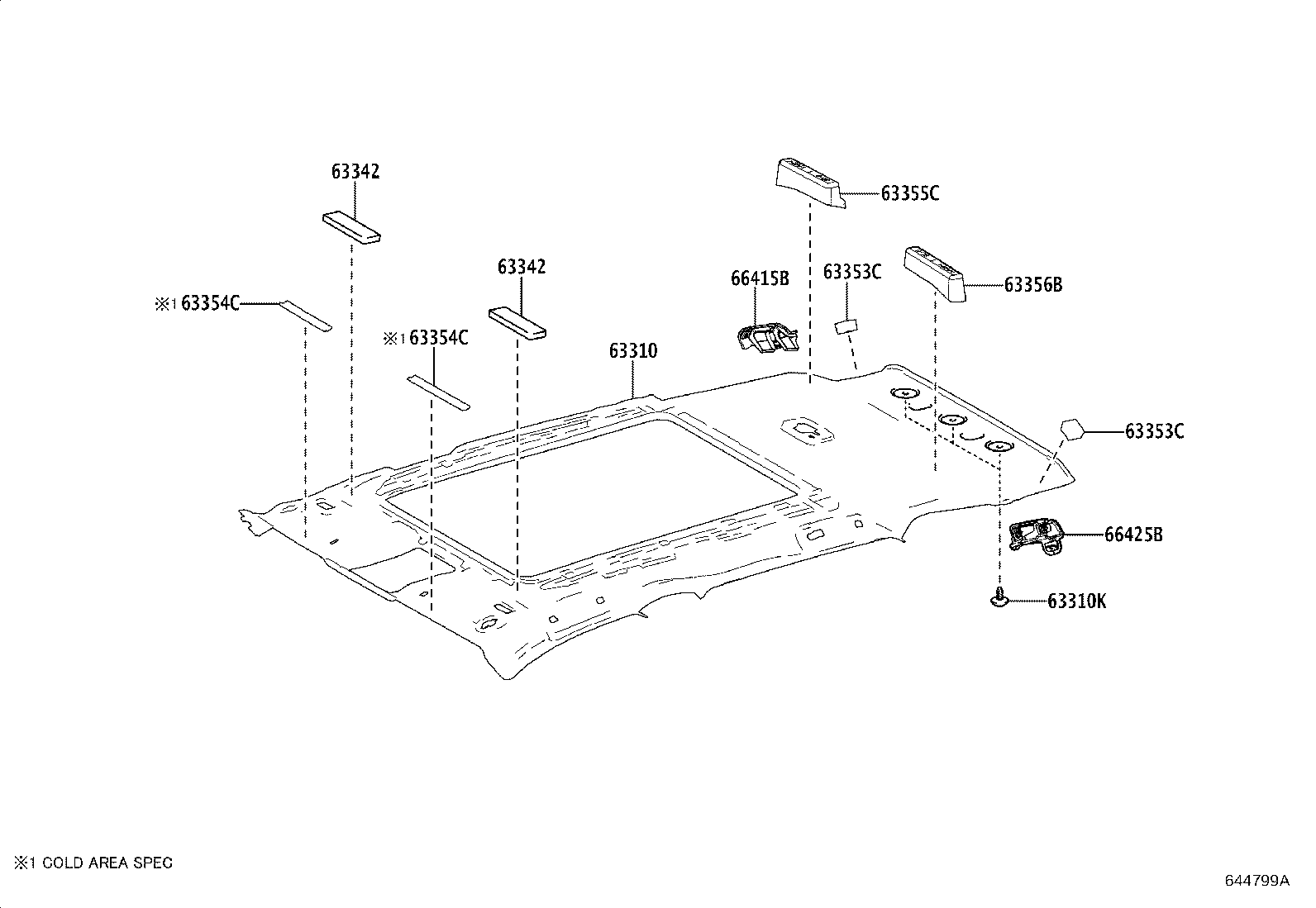 63342

63355C

63342

66415B

63353C

63356B

※1 63354C

※1 63354C

63310

63353C

66425B

63310K

※1 COLD AREA SPEC

644799A