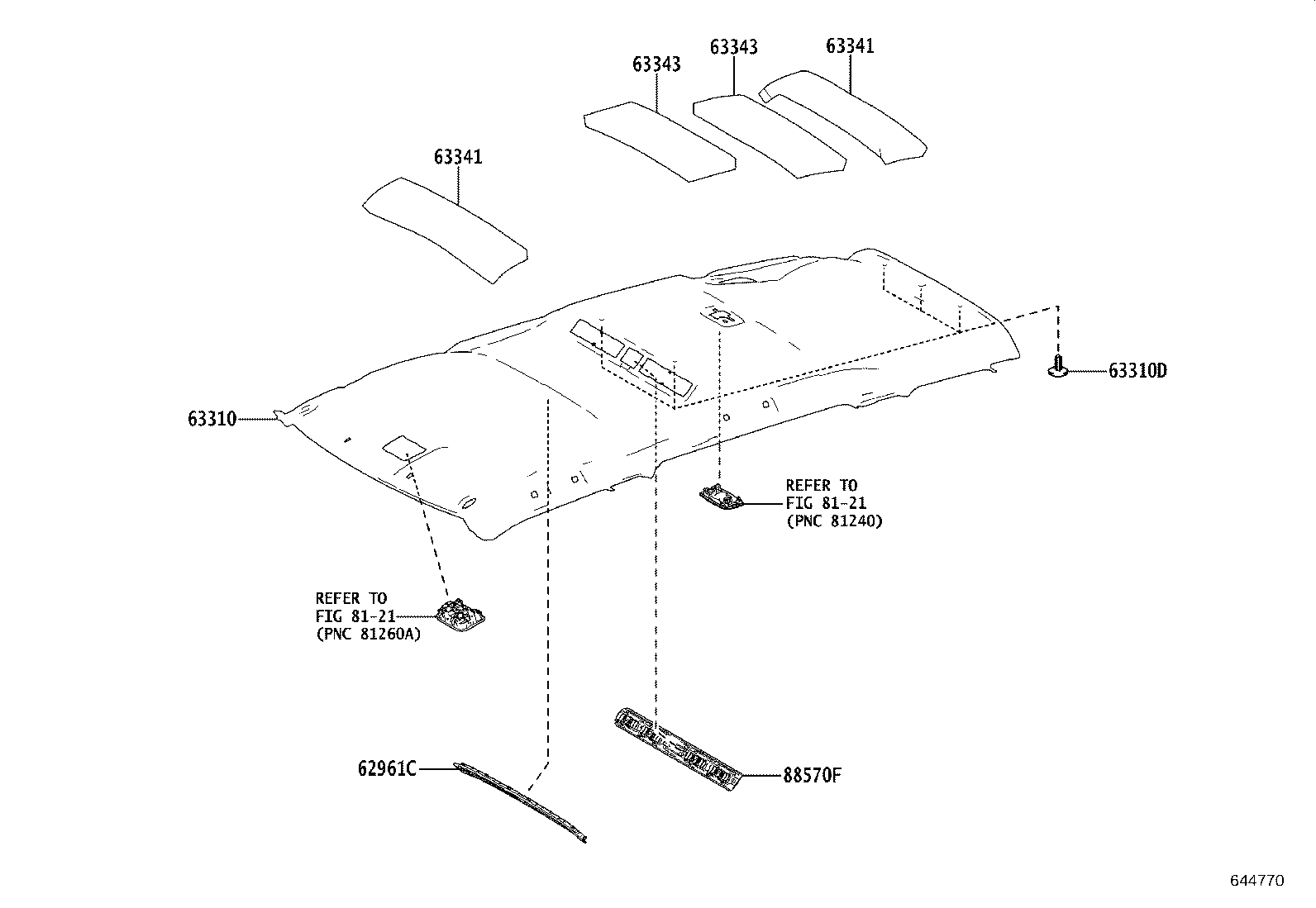 63343
63343
63341
63341
63310D
63310
REFER TO
FIG 81-21
(PNC 81240)
REFER TO
FIG 81-21
(PNC 81260A)
62961C
88570F
644770