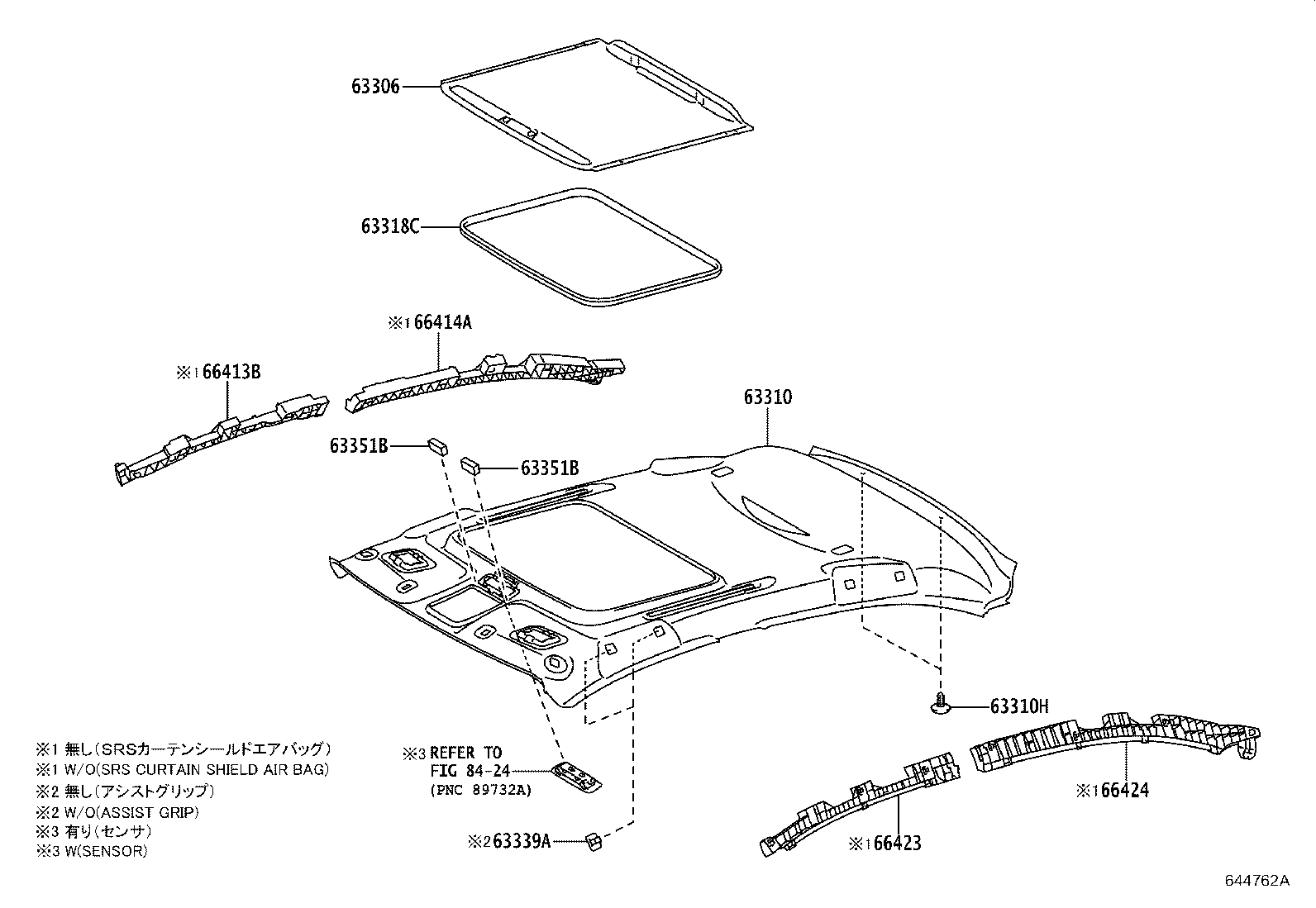 63306

63318C

※1 66414A

※1 66413B

63310

63351B

63351B

63310H

※1 66424

※1 66423

※3 REFER TO
FIG 84-24
(PNC 89732A)

※2 63339A

※1 無し(SRSカーテンシールドエアバッグ)
※1 W/O(SRS CURTAIN SHIELD AIR BAG)
※2 無し(アシストグリップ)
※2 W/O(ASSIST GRIP)
※3 有り(センサ)
※3 W(SENSOR)

644762A