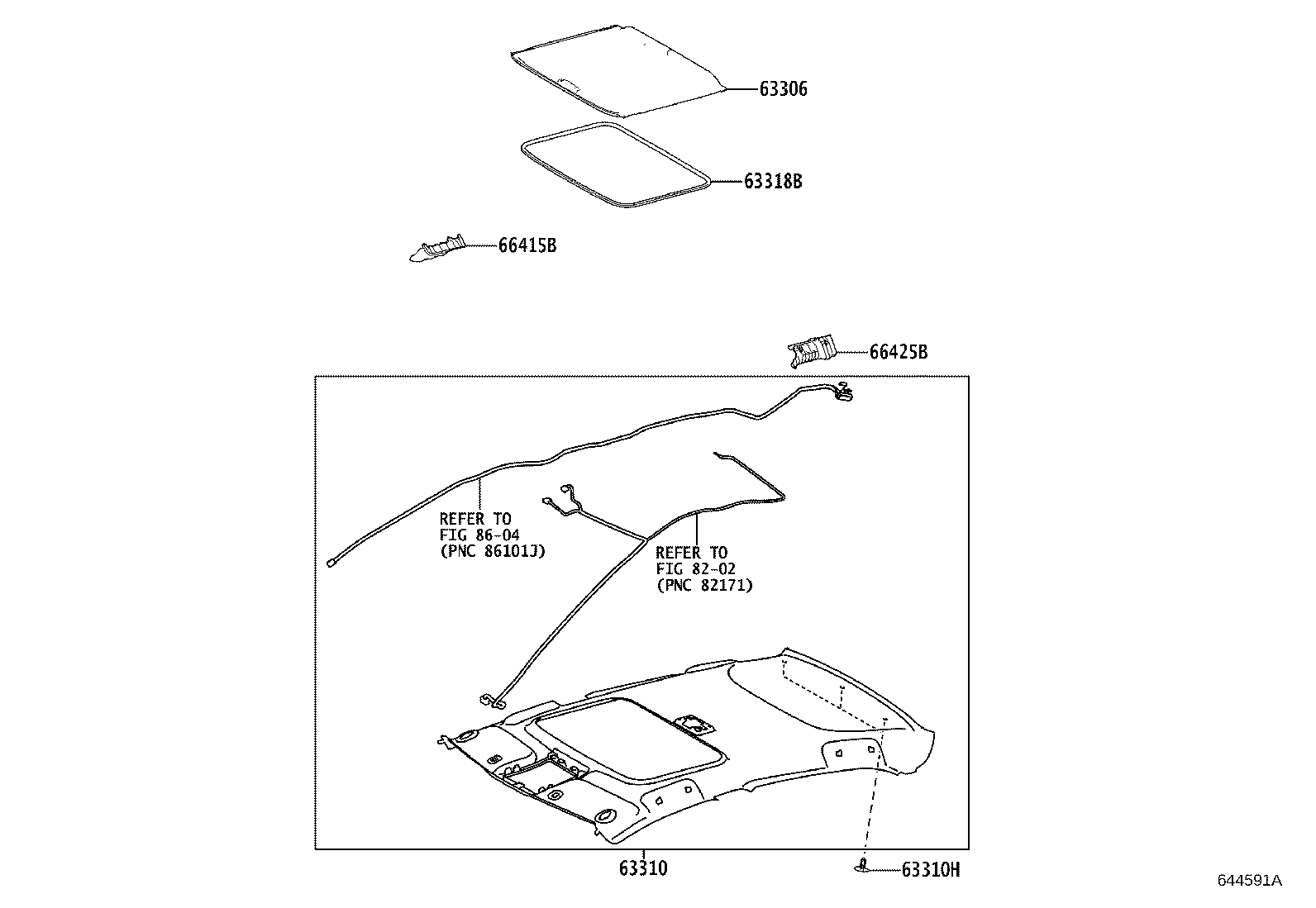 63306

63318B

66415B

66425B

REFER TO
FIG 86-04
(PNC 86101J)

REFER TO
FIG 82-02
(PNC 82171)

63310

63310H

644591A