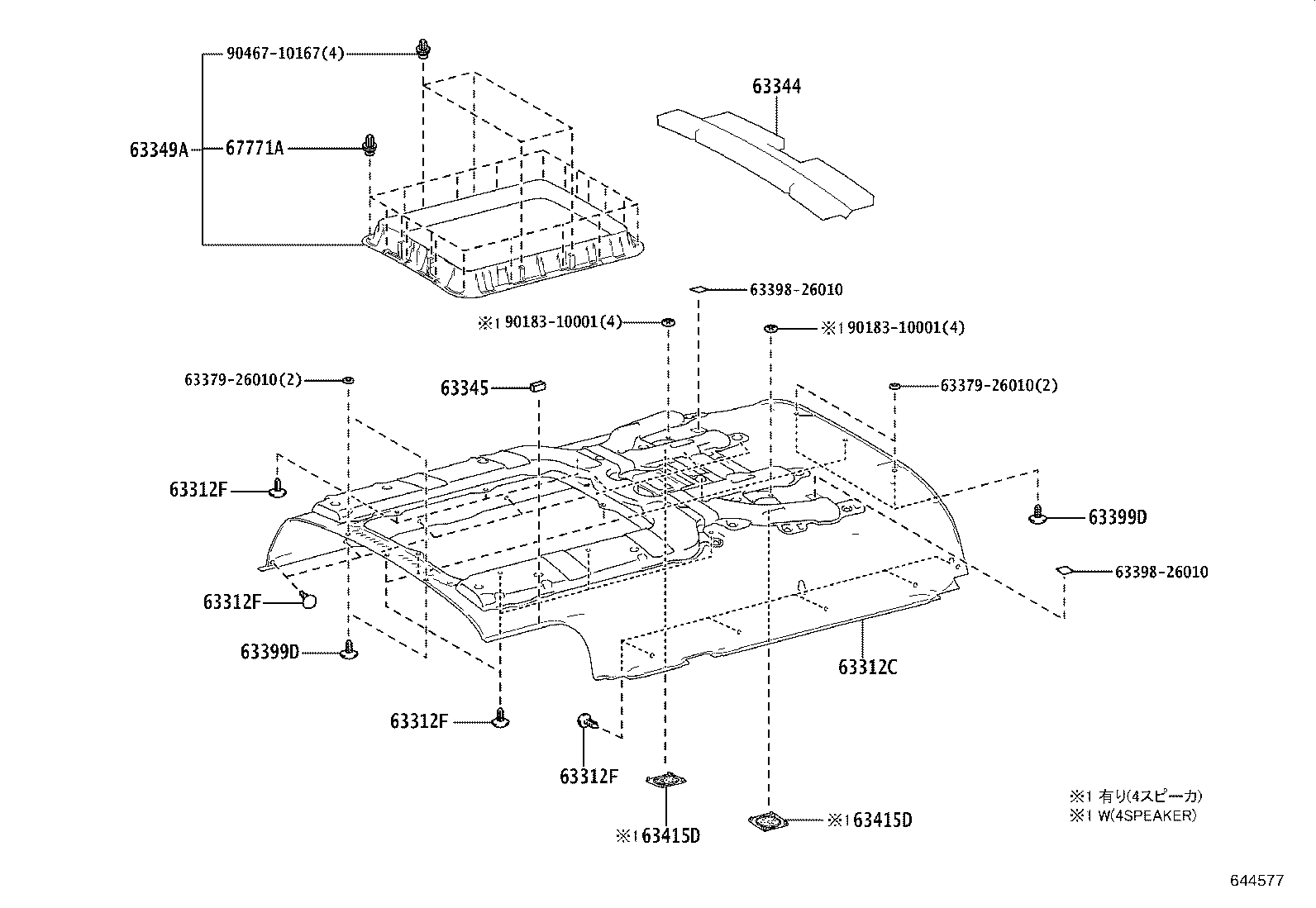 90467-10167(4)
63344
63349A
67771A
63398-26010
※1 90183-10001(4)
※1 90183-10001(4)
63379-26010(2)
63345
63379-26010(2)
63312F
63399D
63398-26010
63312F
63399D
63312C
63312F
63312F
※1 63415D
※1 63415D
※1 有り(4スピーカ)
※1 W(4SPEAKER)
644577