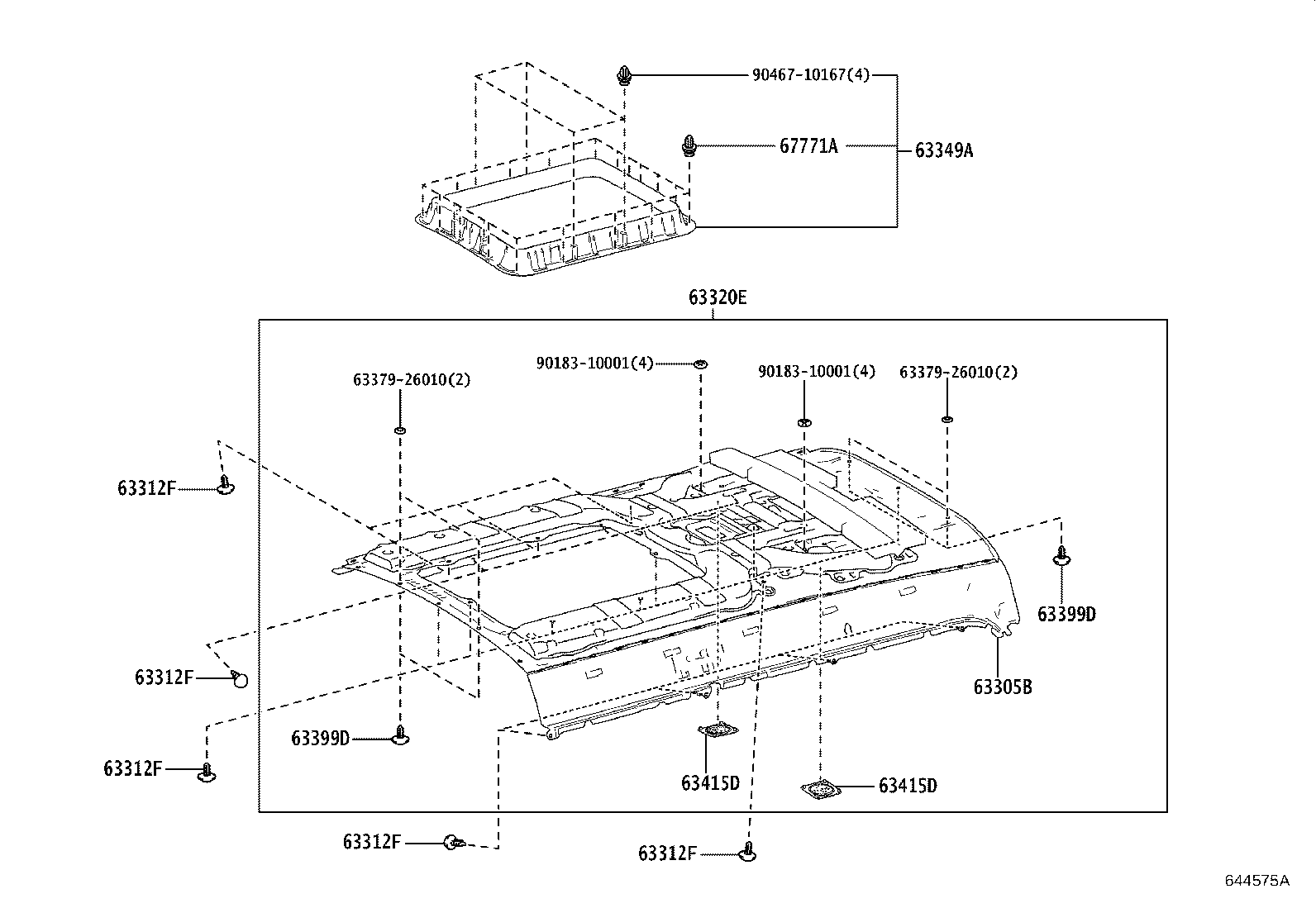 90467-10167(4)
67771A
63349A
63320E
90183-10001(4)
63379-26010(2)
90183-10001(4)
63379-26010(2)
63312F
63399D
63312F
63305B
63399D
63312F
63415D
63415D
63312F
63312F
644575A