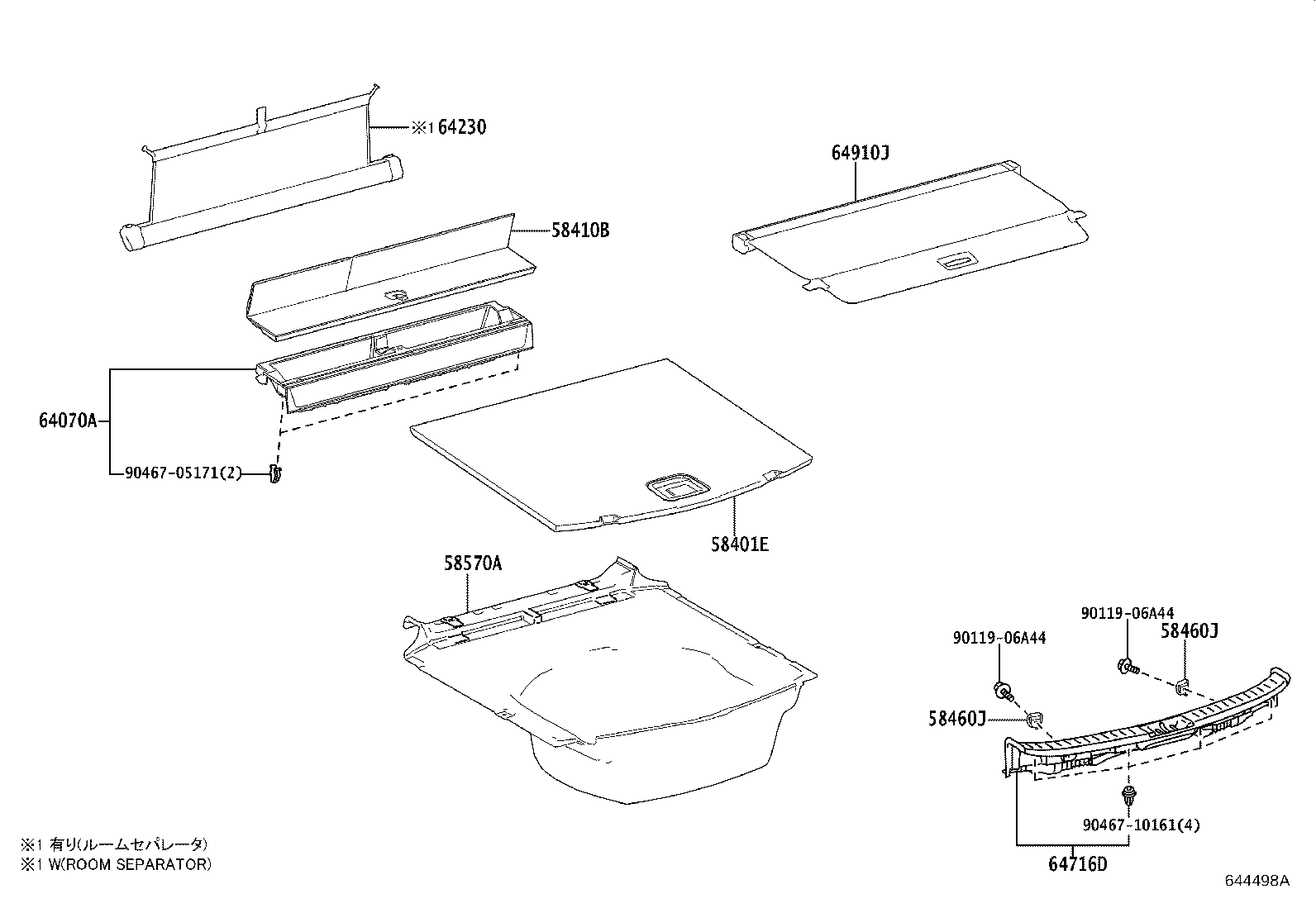 ※1 64230

64910J

58410B

64070A

90467-05171(2)

58401E

58570A

90119-06A44

90119-06A44

58460J

58460J

90467-10161(4)

64716D

※1 有り(ルームセパレータ)
※1 W(ROOM SEPARATOR)

644498A