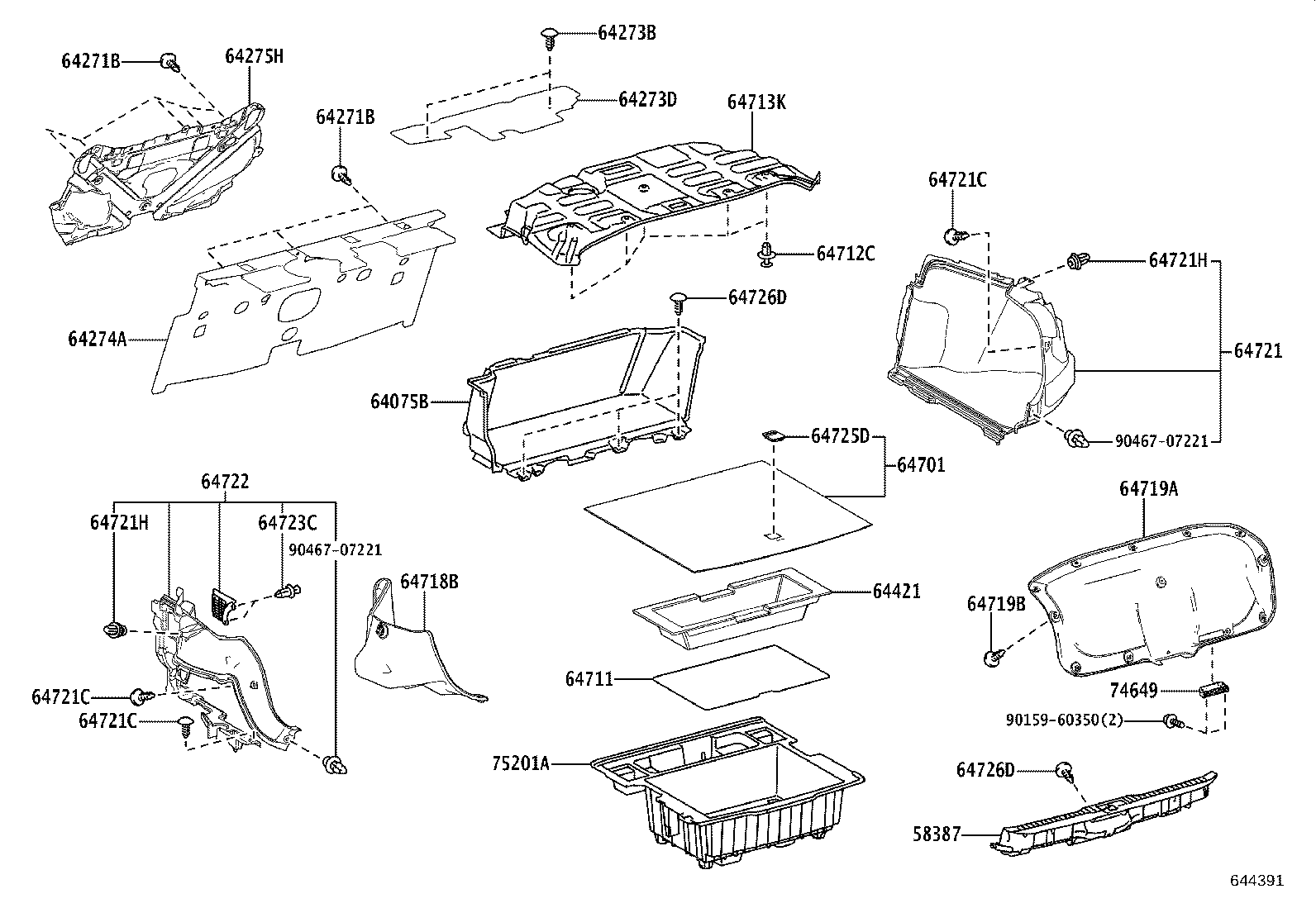 64271B
64275H
64273B
64273D
64713K
64271B
64721C
64712C
64721H
64274A
64726D
64721
64075B
64725D
90467-07221
64701
64722
64721H
64723C
90467-07221
64719A
64718B
64421
64719B
64711
74649
64721C
64721C
90159-60350(2)
75201A
64726D
58387
644391