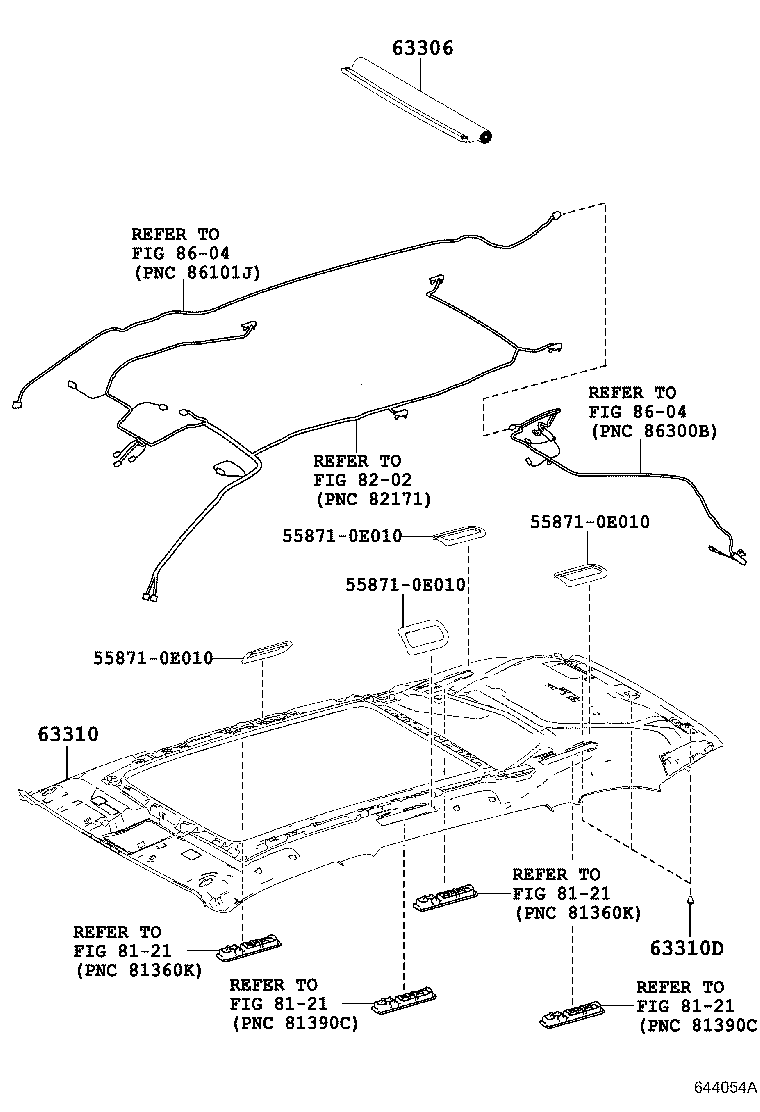 63306

REFER TO
FIG 86-04
(PNC 86101J)

REFER TO
FIG 86-04
(PNC 86300B)

REFER TO
FIG 82-02
(PNC 82171)

55871-0E010

55871-0E010

55871-0E010

55871-0E010

63310

REFER TO
FIG 81-21
(PNC 81360K)

63310D

REFER TO
FIG 81-21
(PNC 81360K)

REFER TO
FIG 81-21
(PNC 81390C)

REFER TO
FIG 81-21
(PNC 81390C

644054A