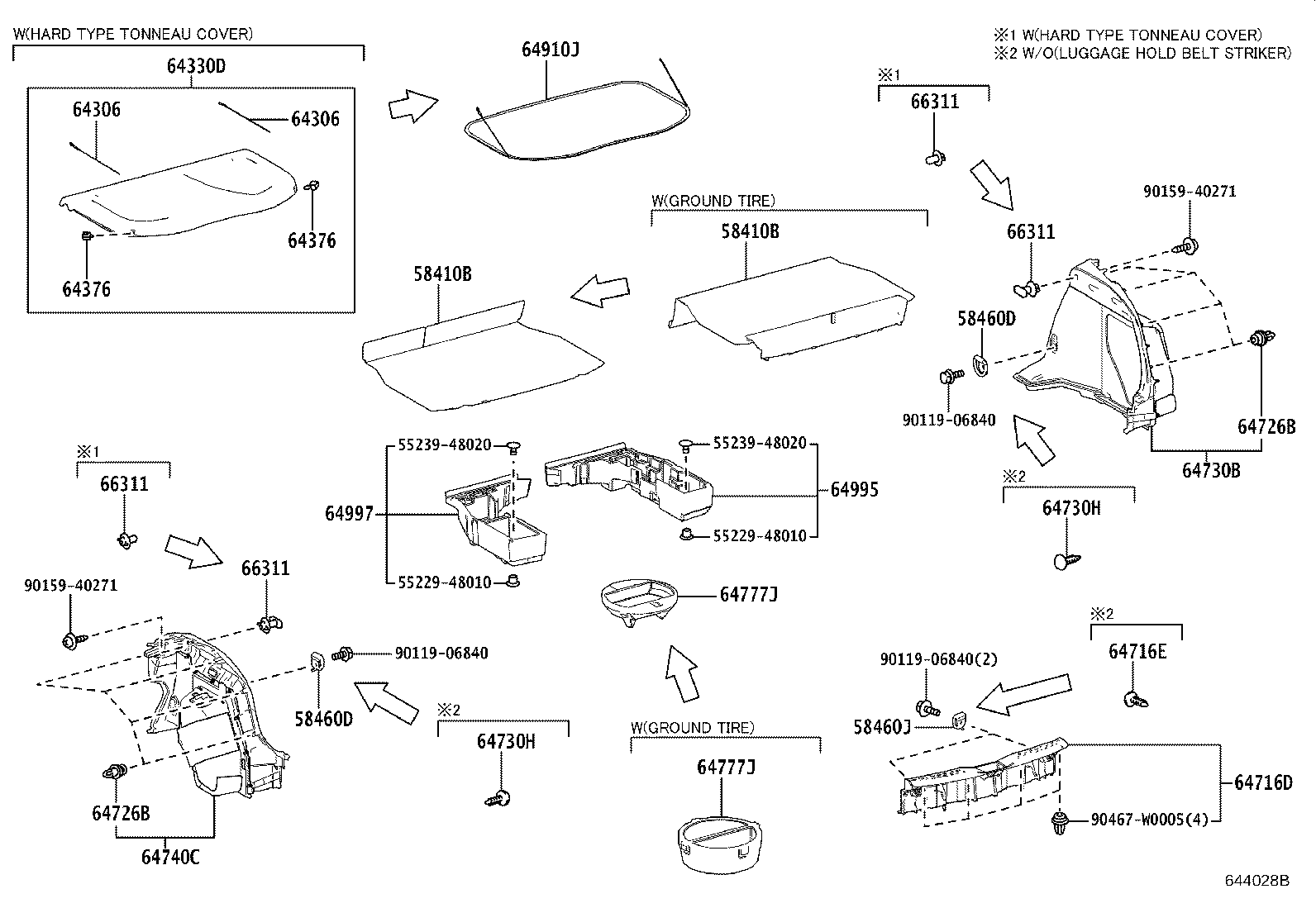 W(HARD TYPE TONNEAU COVER)
64330D
64306
64306
64376
64376
64910J

※1 W(HARD TYPE TONNEAU COVER)
※2 W/O(LUGGAGE HOLD BELT STRIKER)
※1
66311
66311
90159-40271
58460D
90119-06840
64726B
64730B
※2
64730H

W(GROUND TIRE)
58410B
58410B

55239-48020
64997
55229-48010
55239-48020
64995
55229-48010
64777J

※1
66311
66311
90159-40271
90119-06840
58460D
64726B
64740C
※2
64730H

W(GROUND TIRE)
64777J

※2
64716E
90119-06840(2)
58460J
64716D
90467-W0005(4)

644028B