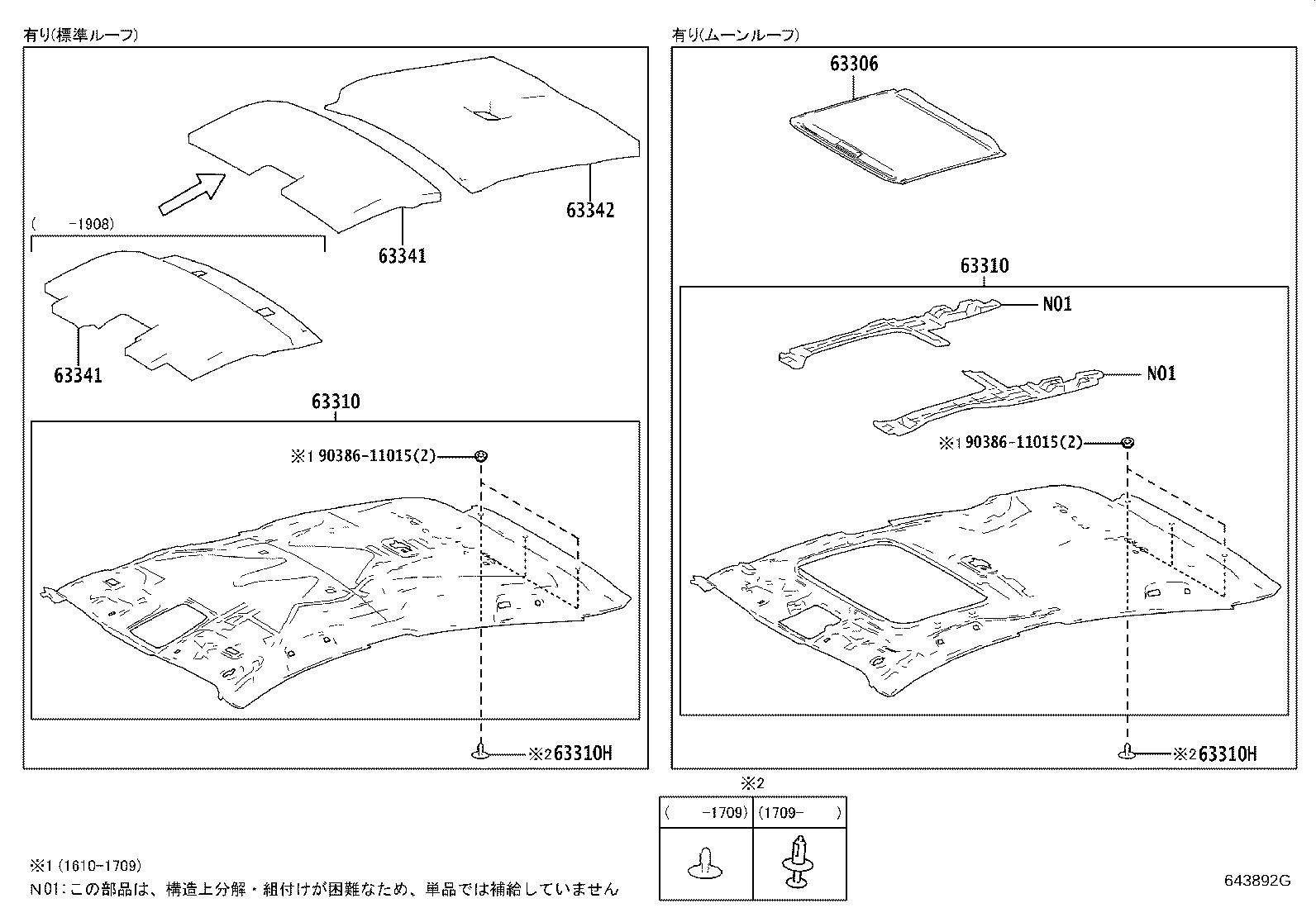 有り(標準ルーフ)

63342

63341

(　　-1908)

63341

63310

※1 90386-11015(2)

※2 63310H

有り(ムーンルーフ)

63306

63310

N01

N01

※1 90386-11015(2)

※2 63310H

※2

| (　　-1709) | (1709-　　) |
|---|---|
| | |

※1 (1610-1709)

N01：この部品は、構造上分解・組付けが困難なため、単品では補給していません

643892G