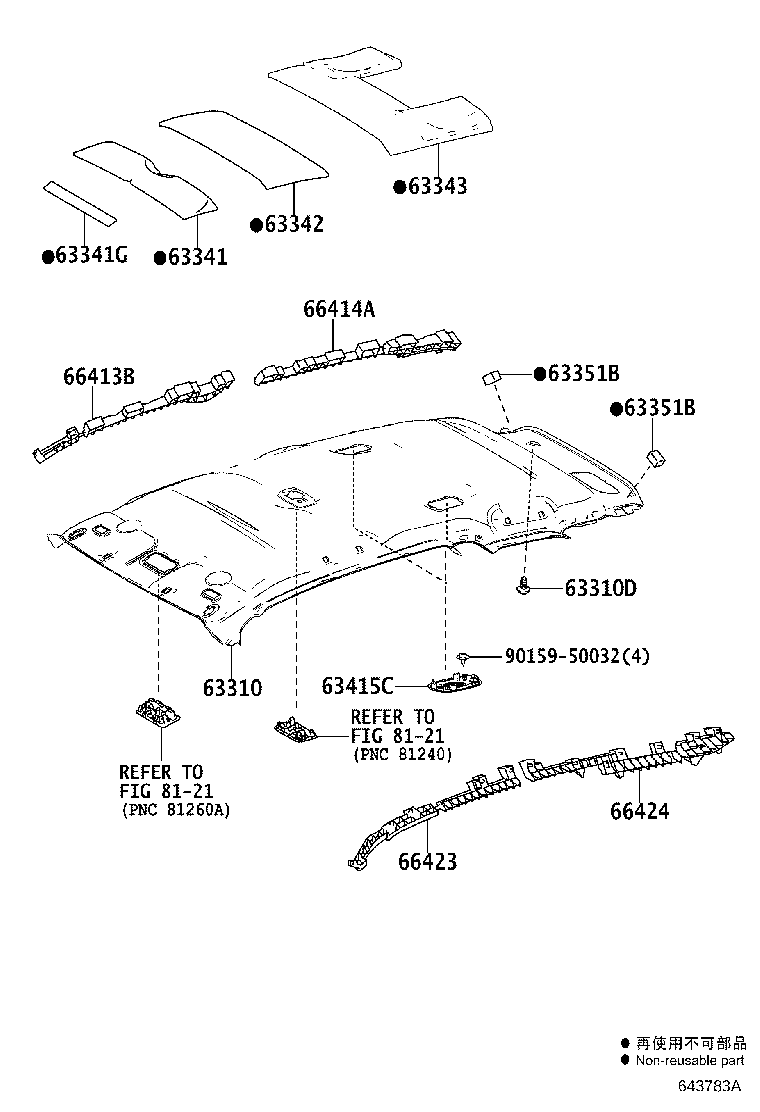 ●63343

●63342

●63341G ●63341

66414A

66413B

●63351B

●63351B

63310D

90159-50032(4)

63310

63415C

REFER TO FIG 81-21 (PNC 81240)

REFER TO FIG 81-21 (PNC 81260A)

66424

66423

● 再使用不可部品
● Non-reusable part

643783A