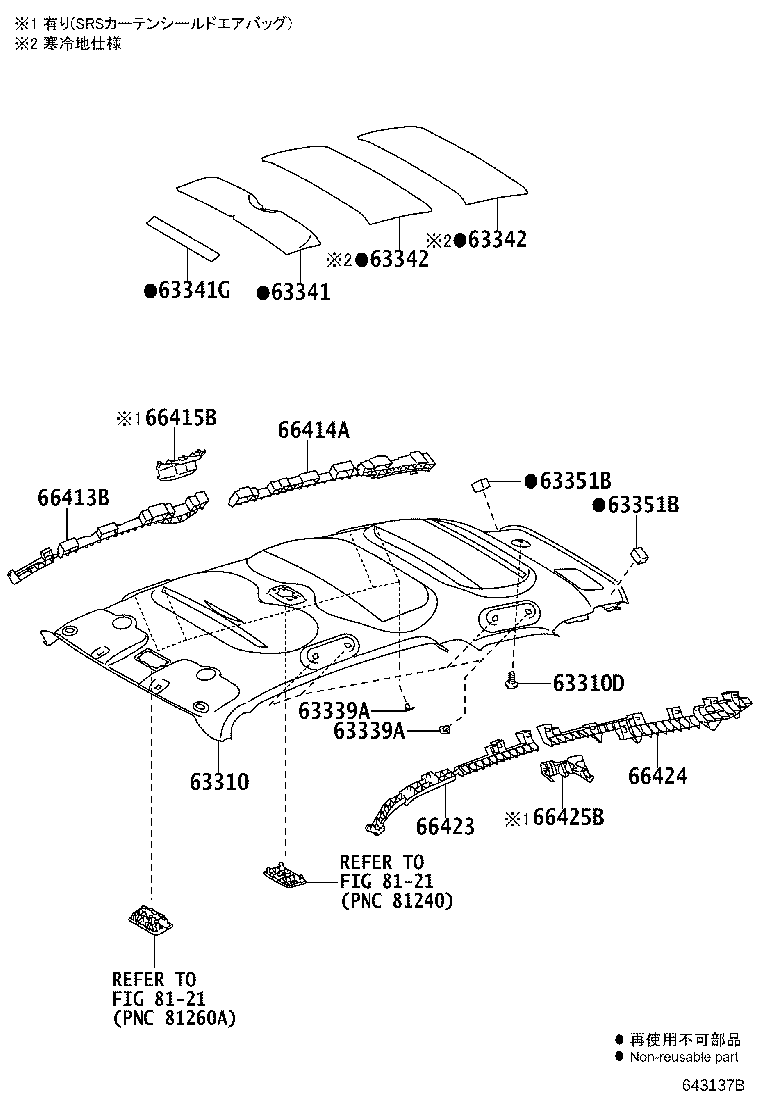 ※1 有り(SRSカーテンシールドエアバッグ)
※2 寒冷地仕様

●63341G
●63341
※2●63342
※2●63342

※1 66415B
66414A
66413B
●63351B
●63351B
63310D
63339A
63339A
63310
66424
66423
※1 66425B

REFER TO
FIG 81-21
(PNC 81240)

REFER TO
FIG 81-21
(PNC 81260A)

● 再使用不可部品
● Non-reusable part

643137B