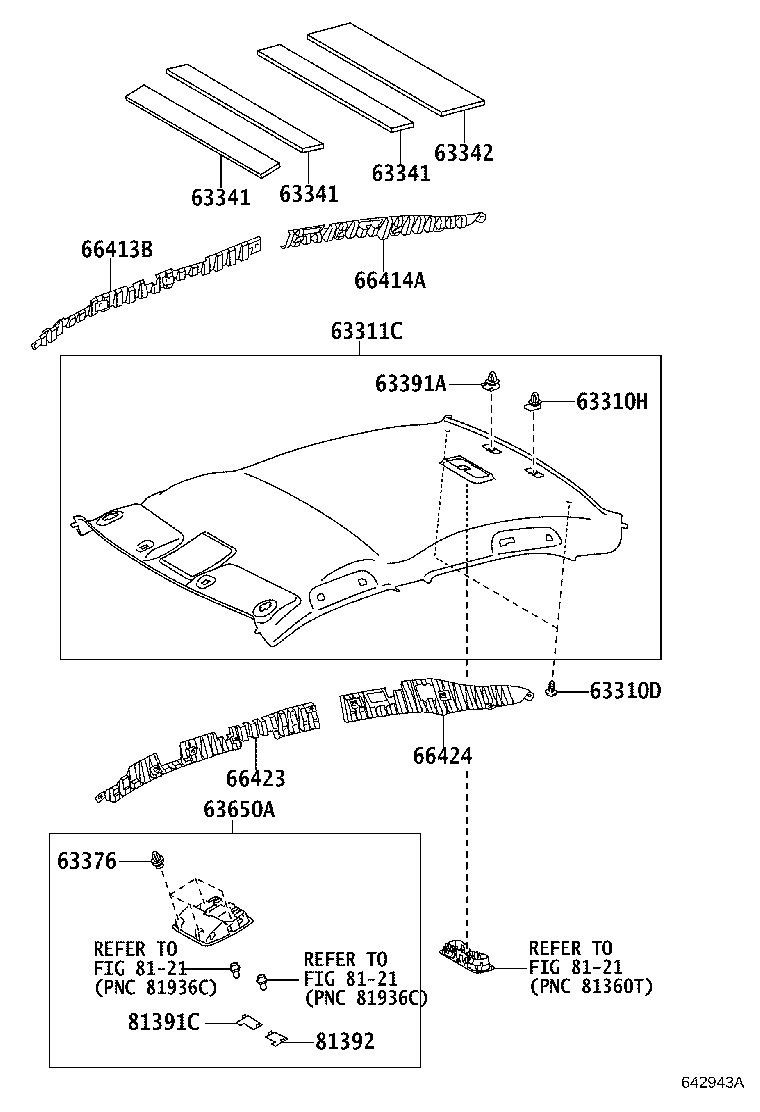 63341
63341
63341
63342
66413B
66414A
63311C
63391A
63310H
63310D
66423
66424
63650A
63376
REFER TO FIG 81-21 (PNC 81936C)
REFER TO FIG 81-21 (PNC 81936C)
REFER TO FIG 81-21 (PNC 81360T)
81391C
81392
642943A