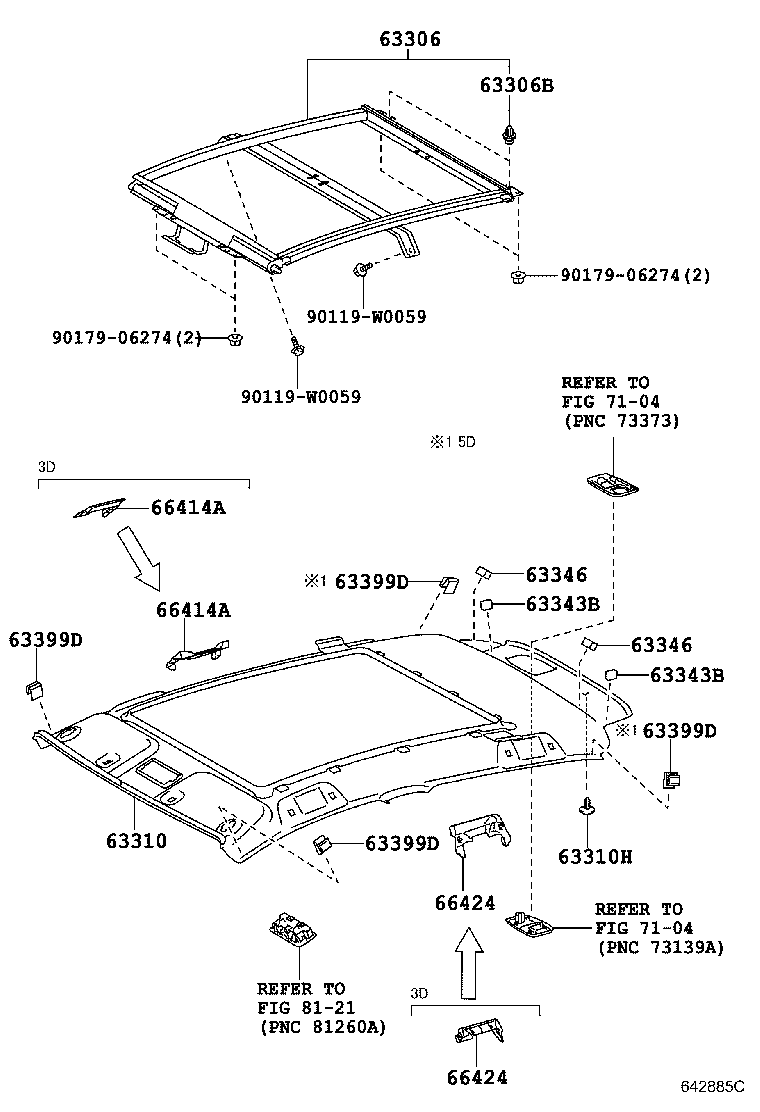 63306

63306B

90179-06274(2)

90119-W0059

90179-06274(2)

90119-W0059

REFER TO
FIG 71-04
(PNC 73373)

※1 5D

3D

66414A

66414A

※1 63399D

63346

63343B

63399D

63346

63343B

※1 63399D

63310

63399D

63310H

66424

REFER TO
FIG 71-04
(PNC 73139A)

REFER TO
FIG 81-21
(PNC 81260A)

3D

66424

642885C