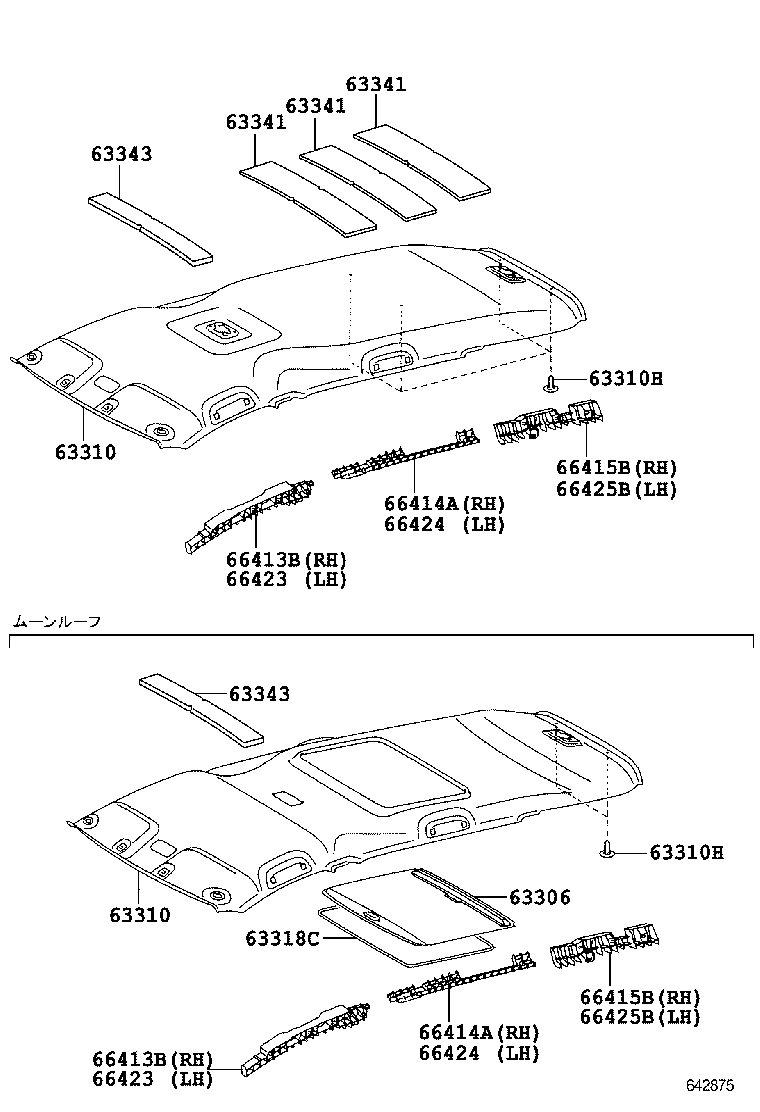 63341
63341
63341
63343
63310H
63310
66415B(RH)
66425B(LH)
66414A(RH)
66424 (LH)
66413B(RH)
66423 (LH)

ムーンルーフ

63343
63310H
63310
63306
63318C
66415B(RH)
66425B(LH)
66414A(RH)
66424 (LH)
66413B(RH)
66423 (LH)
642875