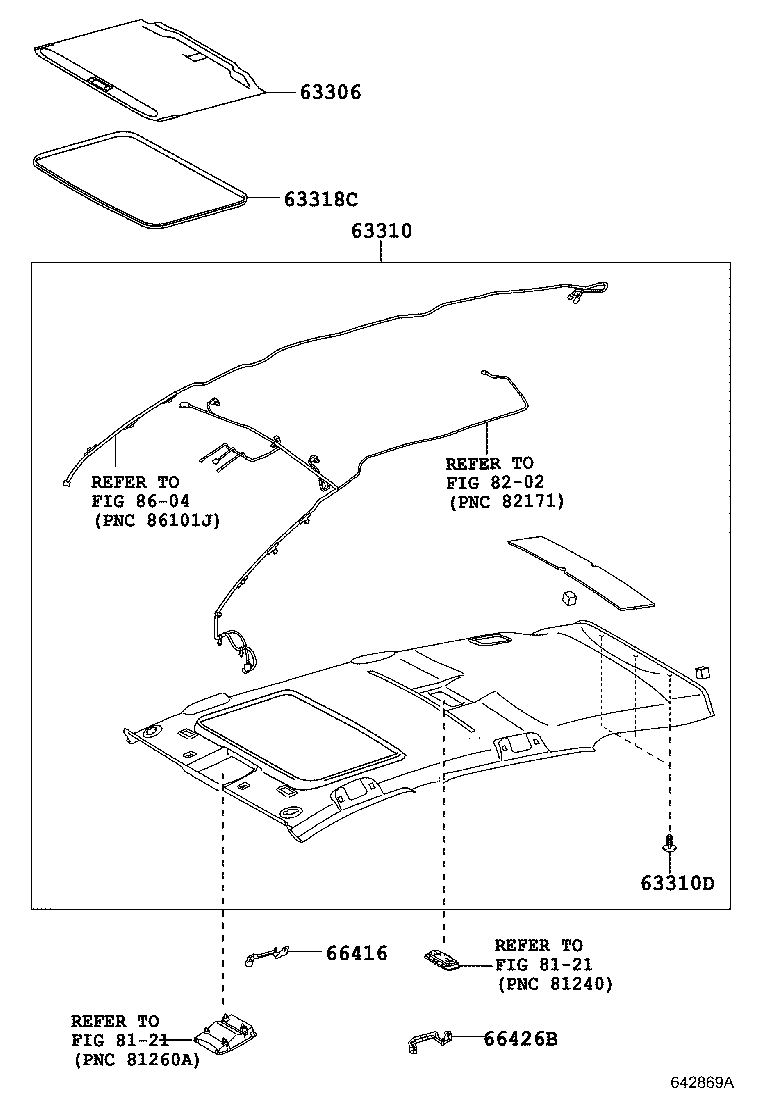 63306

63318C

63310

REFER TO
FIG 86-04
(PNC 86101J)

REFER TO
FIG 82-02
(PNC 82171)

63310D

66416

REFER TO
FIG 81-21
(PNC 81240)

REFER TO
FIG 81-21
(PNC 81260A)

66426B

642869A