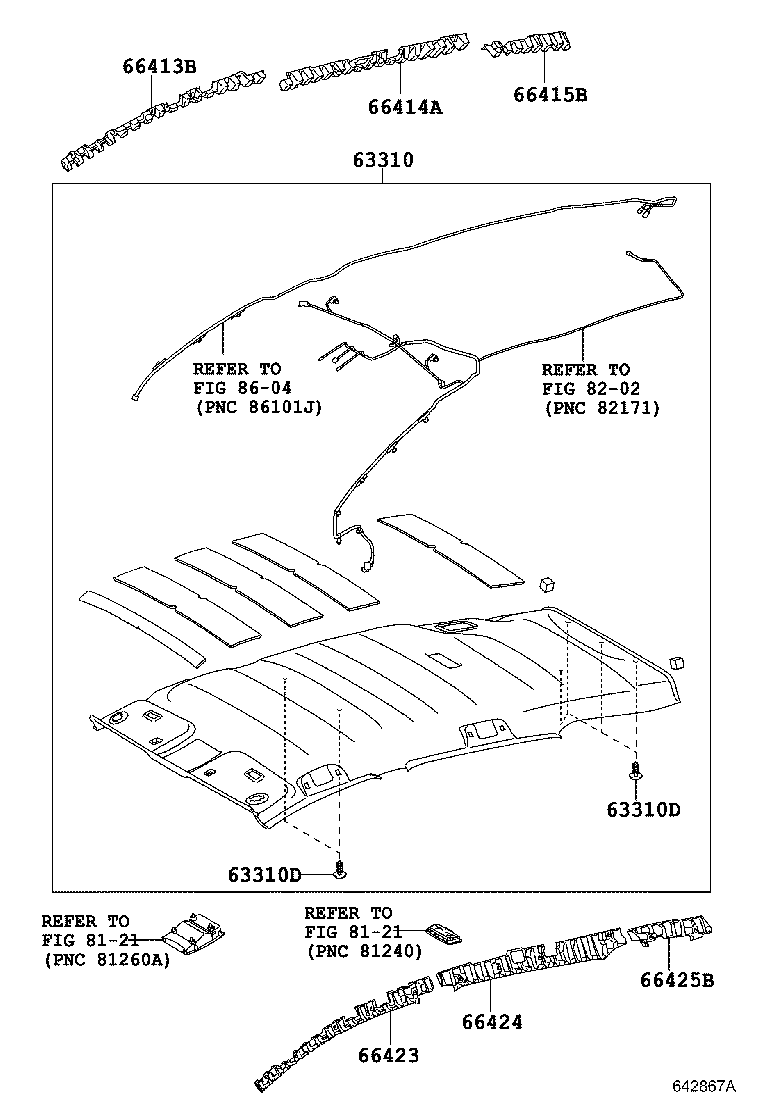 66413B
66414A
66415B
63310
REFER TO
FIG 86-04
(PNC 86101J)
REFER TO
FIG 82-02
(PNC 82171)
63310D
63310D
REFER TO
FIG 81-21
(PNC 81260A)
REFER TO
FIG 81-21
(PNC 81240)
66425B
66424
66423
642867A