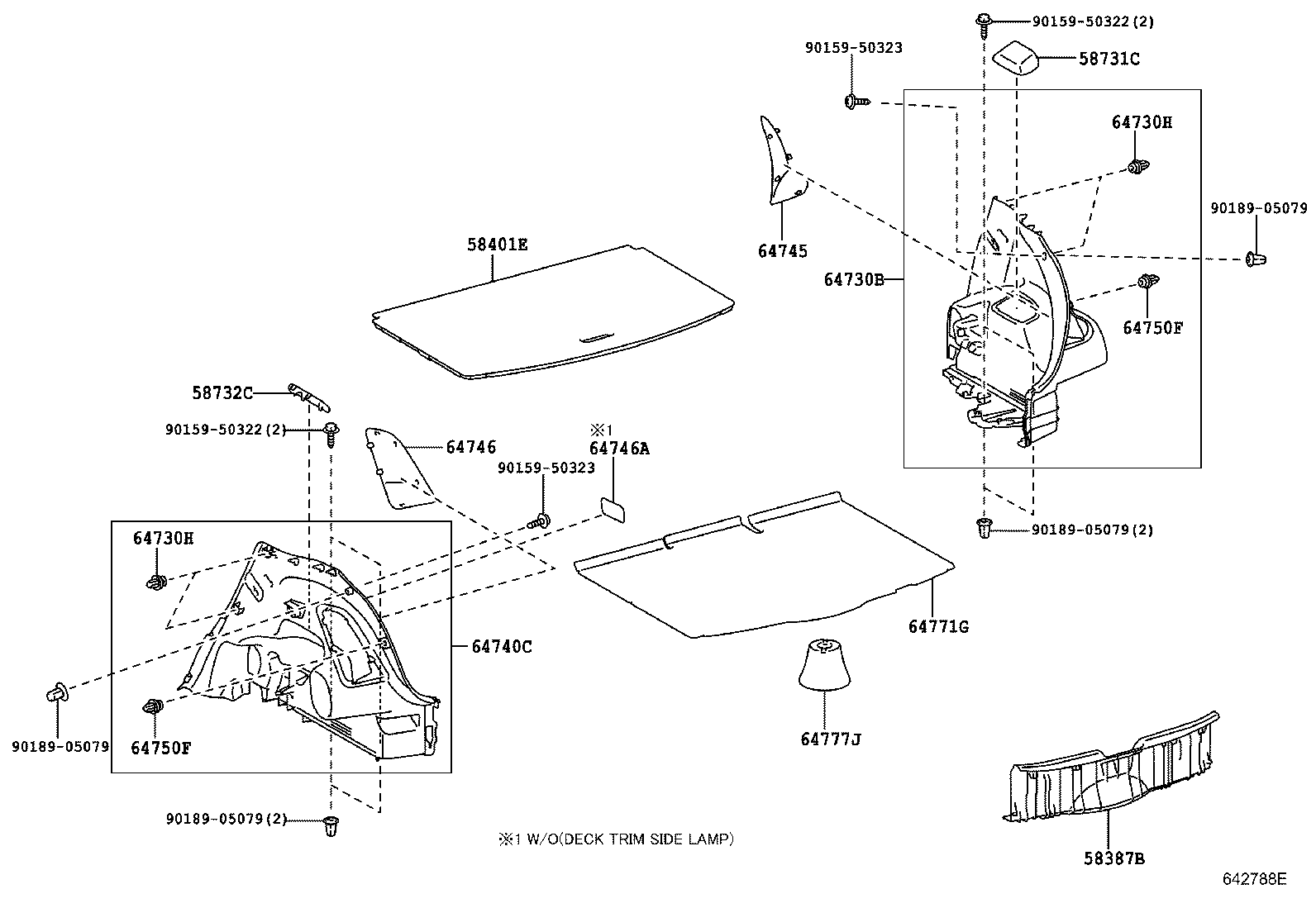 90159-50322(2)
90159-50323
58731C
64730H
90189-05079
64745
64730B
64750F
58401E
58732C
90159-50322(2)
64746
※1
64746A
90159-50323
90189-05079(2)
64730H
64740C
64771G
90189-05079
64750F
64777J
90189-05079(2)
※1 W/O(DECK TRIM SIDE LAMP)
58387B
642788E