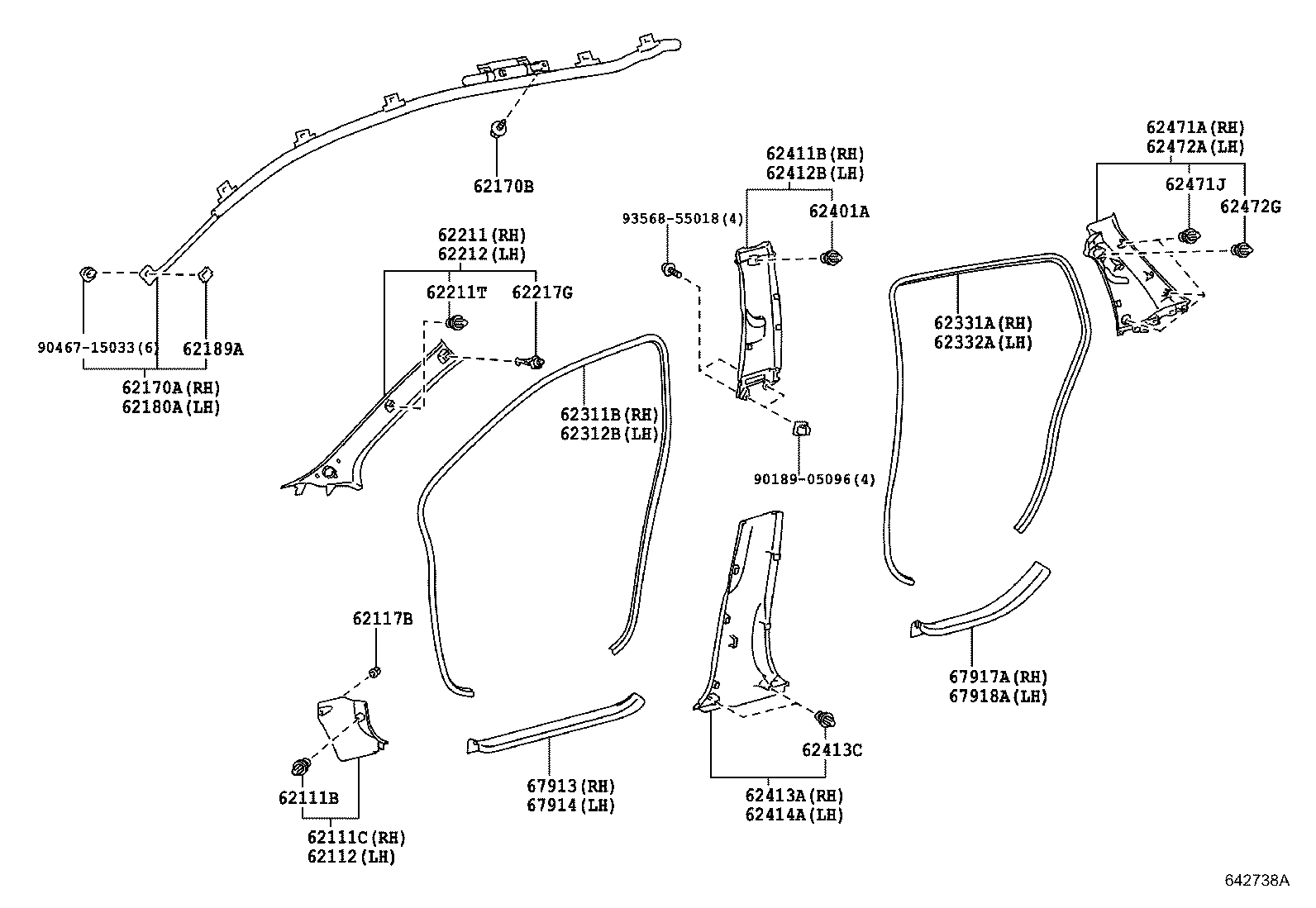 62170B

90467-15033(6)
62189A
62170A(RH)
62180A(LH)

62211(RH)
62212(LH)
62211T
62217G

62311B(RH)
62312B(LH)

93568-55018(4)

62411B(RH)
62412B(LH)
62401A

90189-05096(4)

62471A(RH)
62472A(LH)
62471J
62472G

62331A(RH)
62332A(LH)

62117B

62111B
62111C(RH)
62112(LH)

67913(RH)
67914(LH)

62413C
62413A(RH)
62414A(LH)

67917A(RH)
67918A(LH)

642738A