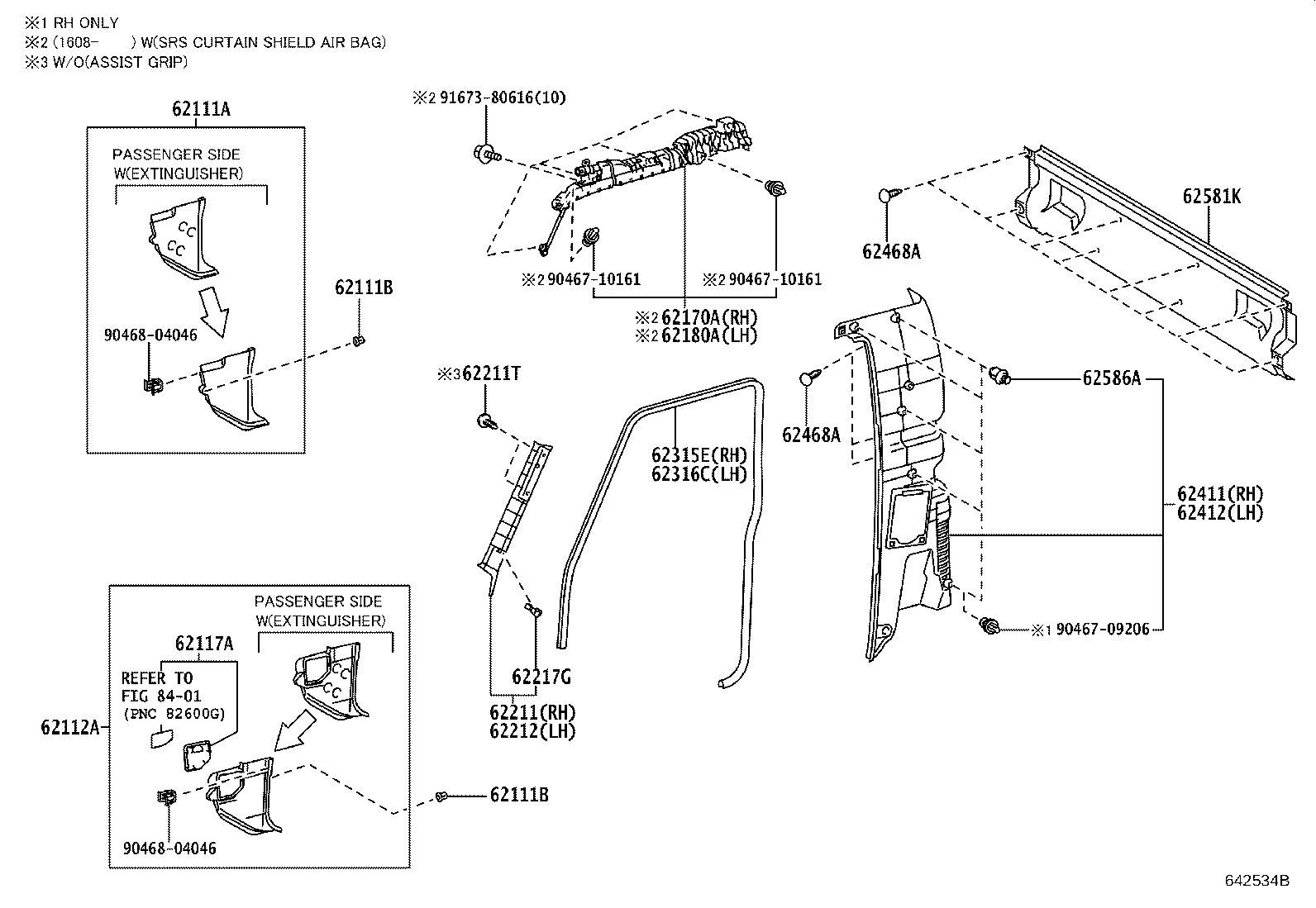 ※1 RH ONLY
※2 (1608- ) W(SRS CURTAIN SHIELD AIR BAG)
※3 W/O(ASSIST GRIP)

62111A

PASSENGER SIDE
W(EXTINGUISHER)

90468-04046

62111B

※2 91673-80616(10)

※2 90467-10161

※2 90467-10161

※2 62170A(RH)
※2 62180A(LH)

62468A

62581K

※3 62211T

62315E(RH)
62316C(LH)

62468A

62586A

62411(RH)
62412(LH)

※1 90467-09206

62217G

62211(RH)
62212(LH)

PASSENGER SIDE
W(EXTINGUISHER)

62117A

REFER TO
FIG 84-01
(PNC 82600G)

62112A

62111B

90468-04046

642534B