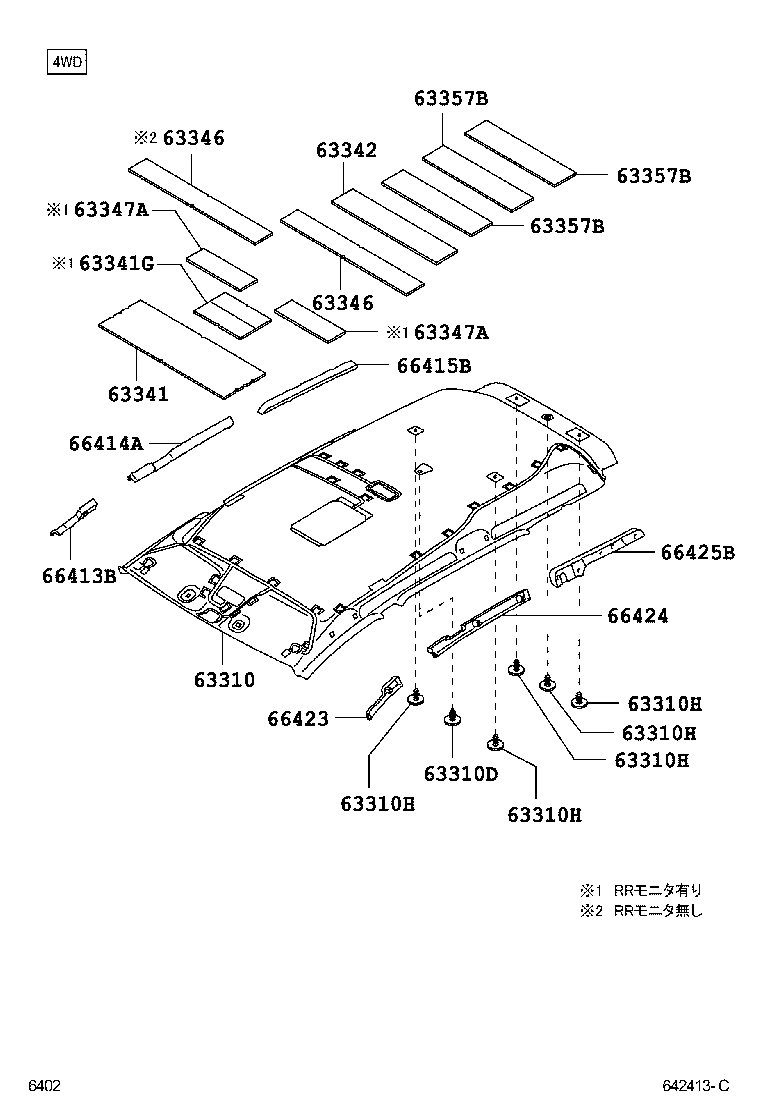 4WD

63357B
※2 63346
63342
63357B
※1 63347A
63357B
※1 63341G
63346
※1 63347A
63341
66415B
66414A
66413B
66425B
66424
63310
66423
63310H
63310H
63310H
63310D
63310H
63310H

※1 RRモニタ有り
※2 RRモニタ無し

6402
642413-C