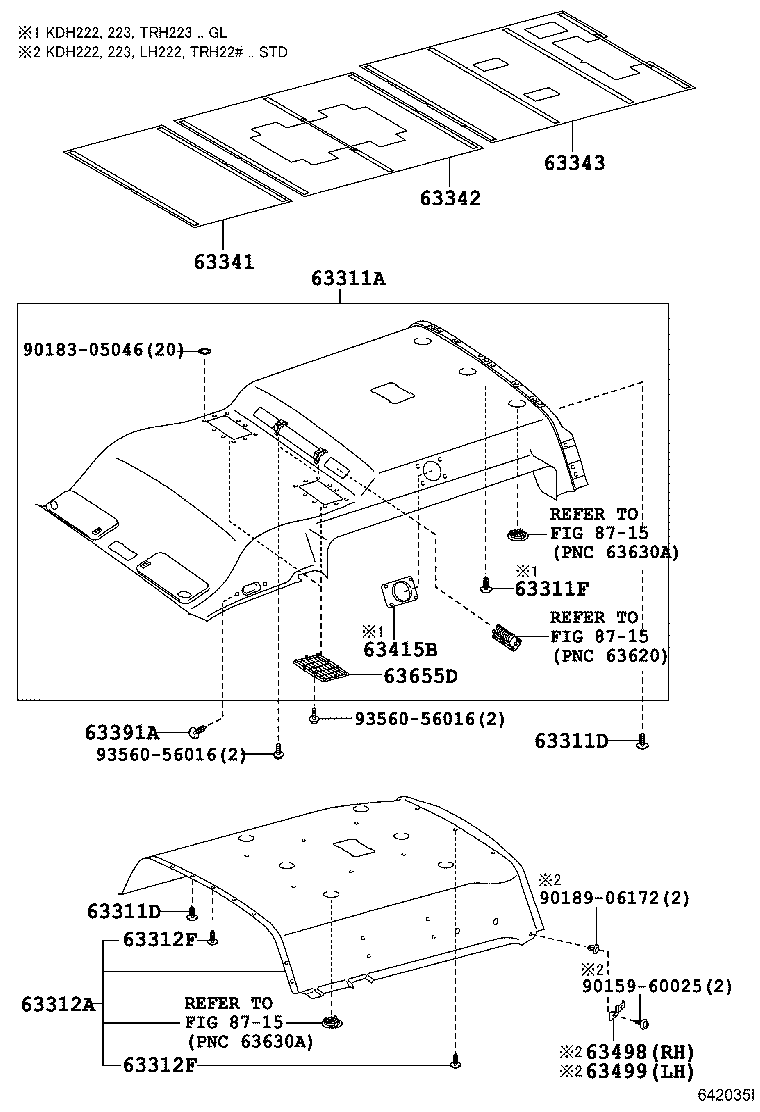 ※1 KDH222, 223, TRH223 .. GL
※2 KDH222, 223, LH222, TRH22# .. STD

63343
63342
63341
63311A
90183-05046(20)
REFER TO
FIG 87-15
(PNC 63630A)
※1
63311F
REFER TO
FIG 87-15
(PNC 63620)
※1
63415B
63655D
63391A
93560-56016(2)
93560-56016(2)
63311D
63311D
63312F
63312A
REFER TO
FIG 87-15
(PNC 63630A)
63312F
※2
90189-06172(2)
※2
90159-60025(2)
※2 63498(RH)
※2 63499(LH)
642035I