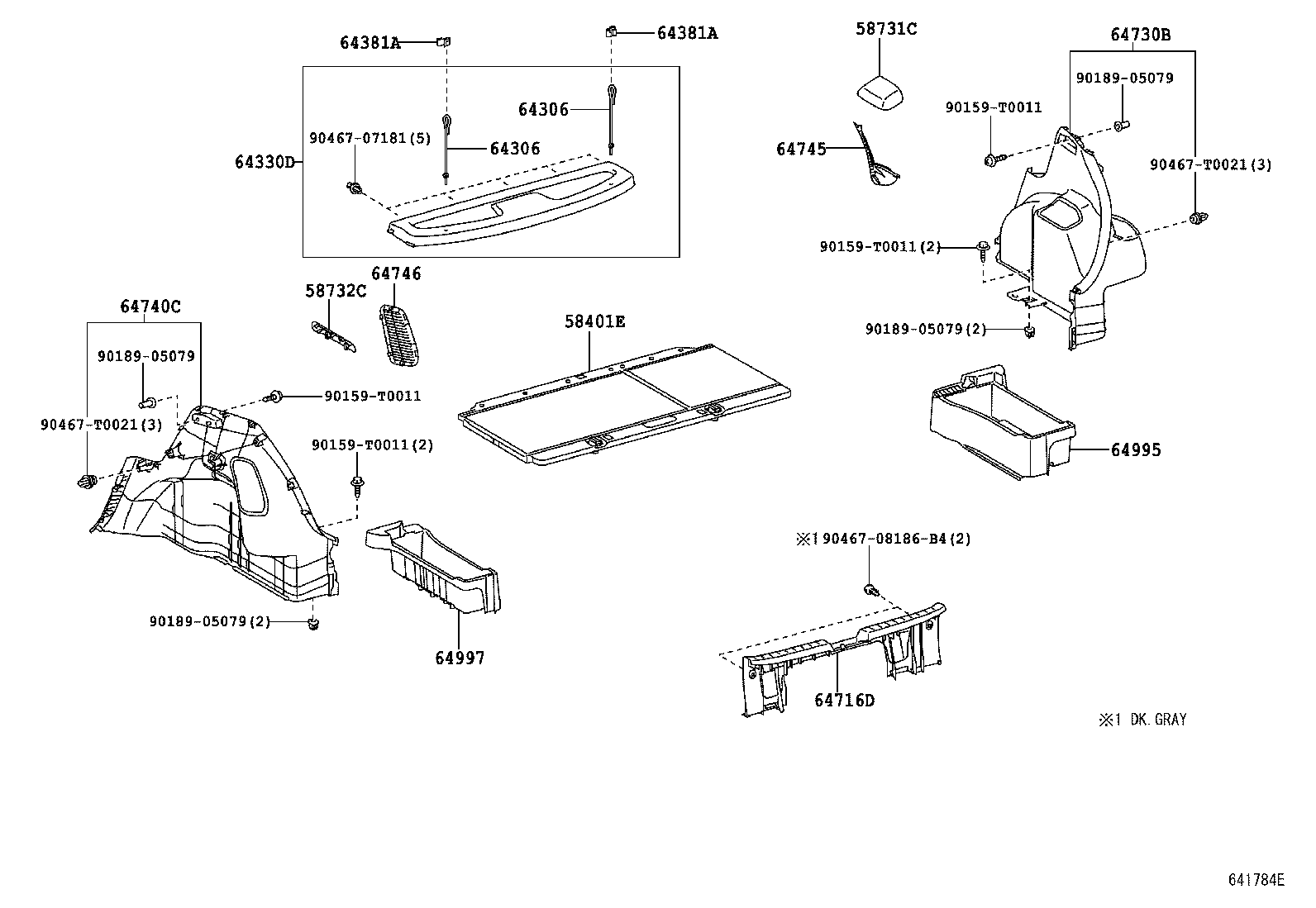 64381A
64381A
58731C
64730B
90189-05079
90159-T0011
64306
90467-07181(5)
64306
64330D
64745
90467-T0021(3)
90159-T0011(2)
64746
58732C
64740C
58401E
90189-05079(2)
90189-05079
90159-T0011
90467-T0021(3)
90159-T0011(2)
64995
※1 90467-08186-B4(2)
90189-05079(2)
64997
64716D
※1 DK.GRAY
641784E