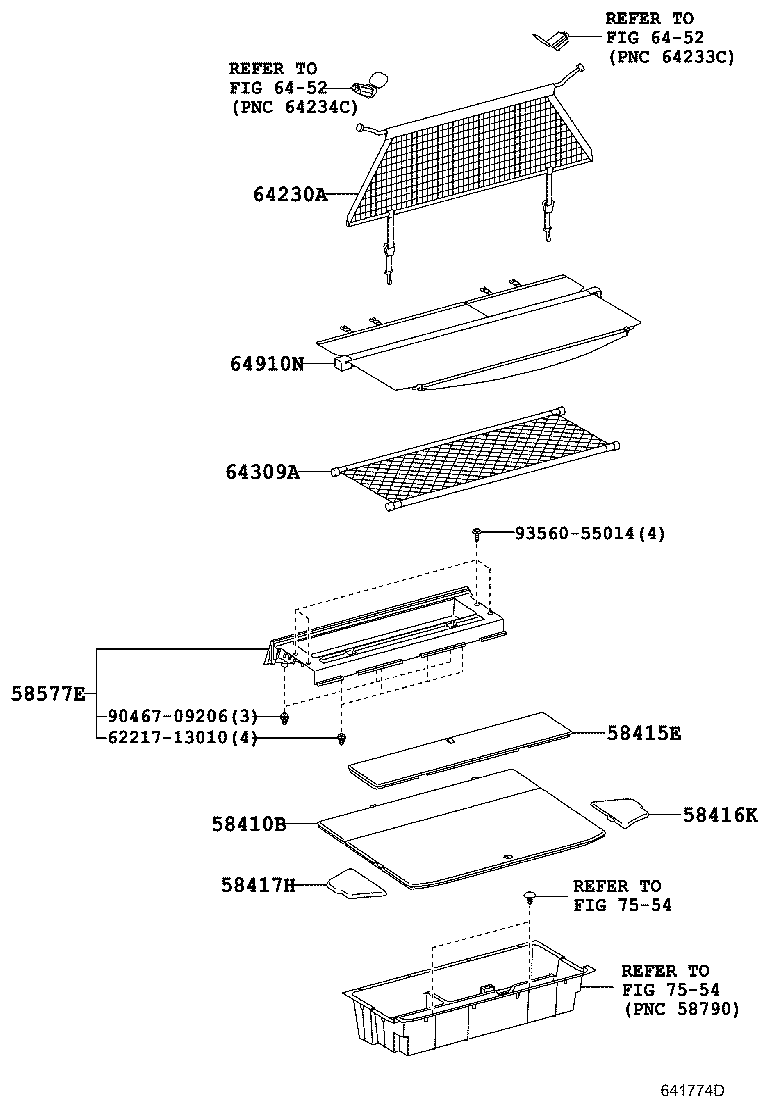 REFER TO
FIG 64-52
(PNC 64233C)

REFER TO
FIG 64-52
(PNC 64234C)

64230A

64910N

64309A

93560-55014(4)

58577E

90467-09206(3)

62217-13010(4)

58415E

58410B

58416K

58417H

REFER TO
FIG 75-54

REFER TO
FIG 75-54
(PNC 58790)

641774D