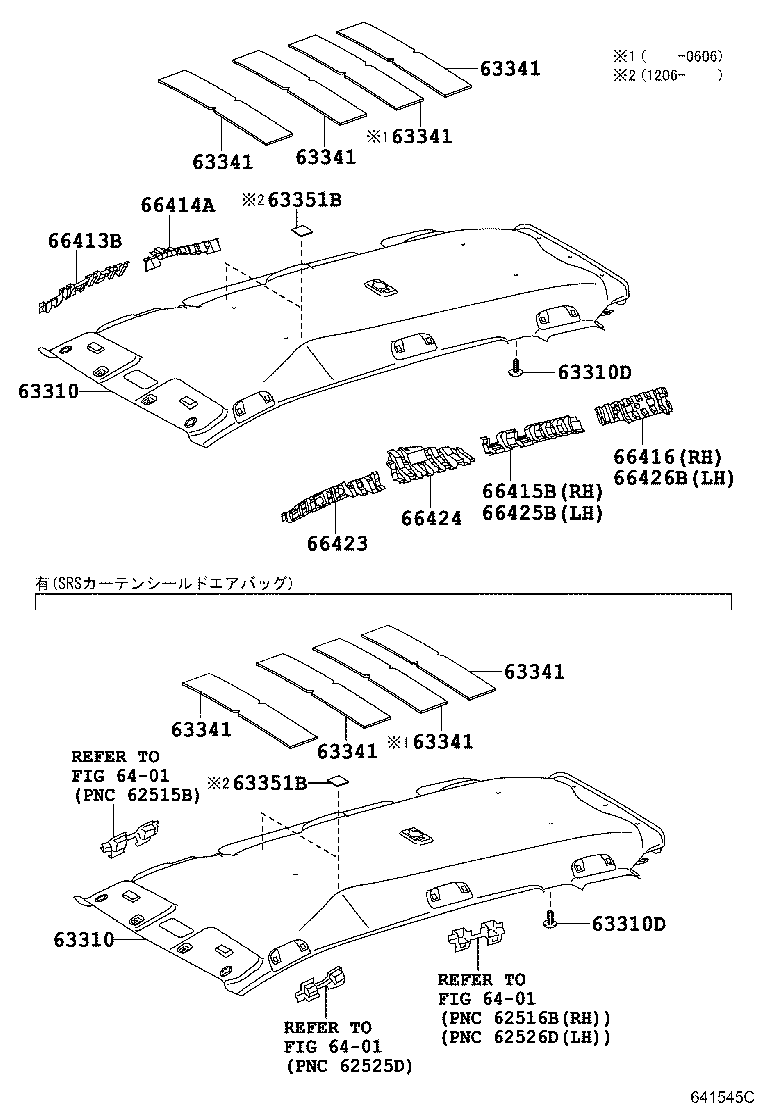 ※1 (　　-0606)
※2 (1206-　　)

63341
63341
63341
※1 63341

66414A
※2 63351B
66413B
63310
63310D
66416(RH)
66426B(LH)
66415B(RH)
66425B(LH)
66424
66423

有(SRSカーテンシールドエアバッグ)

63341
63341
63341
※1 63341
REFER TO
FIG 64-01
(PNC 62515B)
※2 63351B
63310
63310D
REFER TO
FIG 64-01
(PNC 62516B(RH))
(PNC 62526D(LH))
REFER TO
FIG 64-01
(PNC 62525D)

641545C