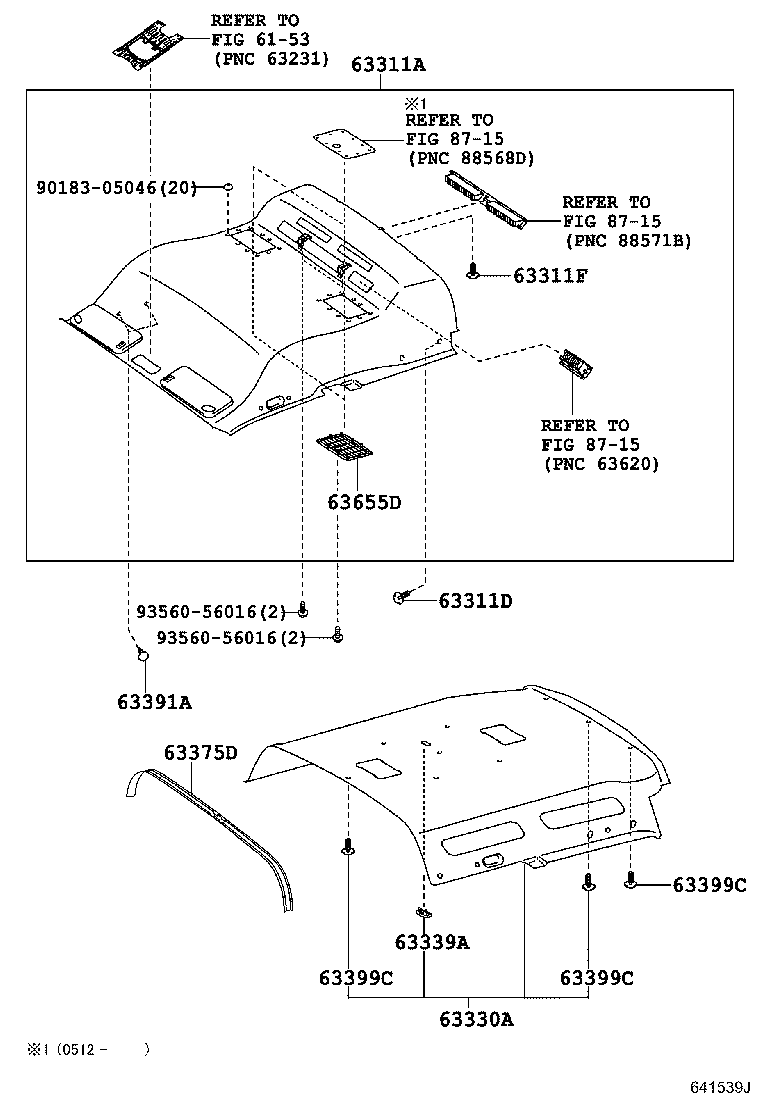 REFER TO
FIG 61-53
(PNC 63231)

63311A

※1
REFER TO
FIG 87-15
(PNC 88568D)

90183-05046(20)

REFER TO
FIG 87-15
(PNC 88571B)

63311F

REFER TO
FIG 87-15
(PNC 63620)

63655D

93560-56016(2)
93560-56016(2)

63311D

63391A

63375D

63399C

63339A

63399C

63399C

63330A

※1 (0512 -     )

641539J