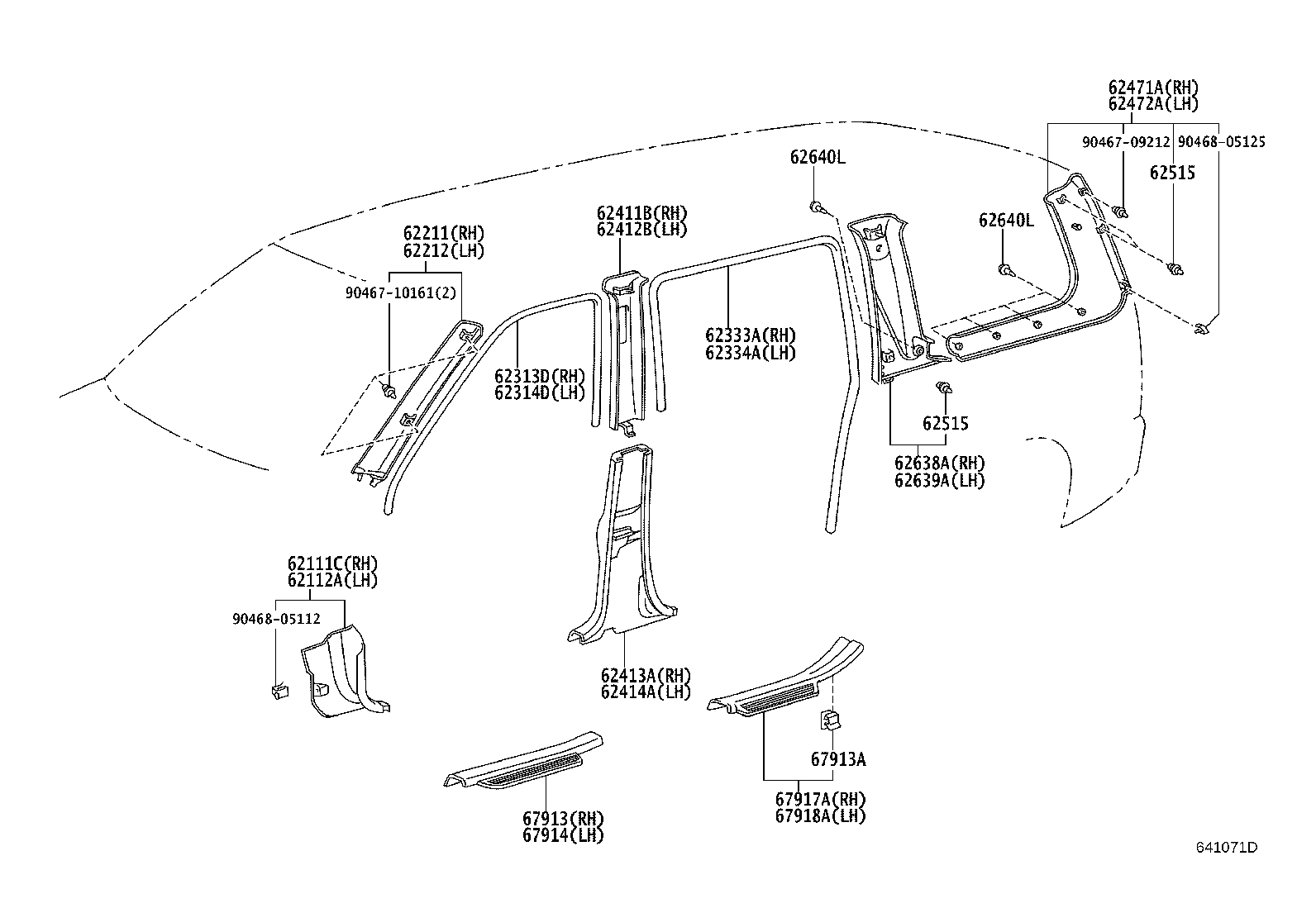 62471A(RH)
62472A(LH)
90467-09212
90468-05125
62515
62640L
62640L
62411B(RH)
62412B(LH)
62211(RH)
62212(LH)
90467-10161(2)
62333A(RH)
62334A(LH)
62313D(RH)
62314D(LH)
62515
62638A(RH)
62639A(LH)
62111C(RH)
62112A(LH)
90468-05112
62413A(RH)
62414A(LH)
67913A
67917A(RH)
67918A(LH)
67913(RH)
67914(LH)
641071D